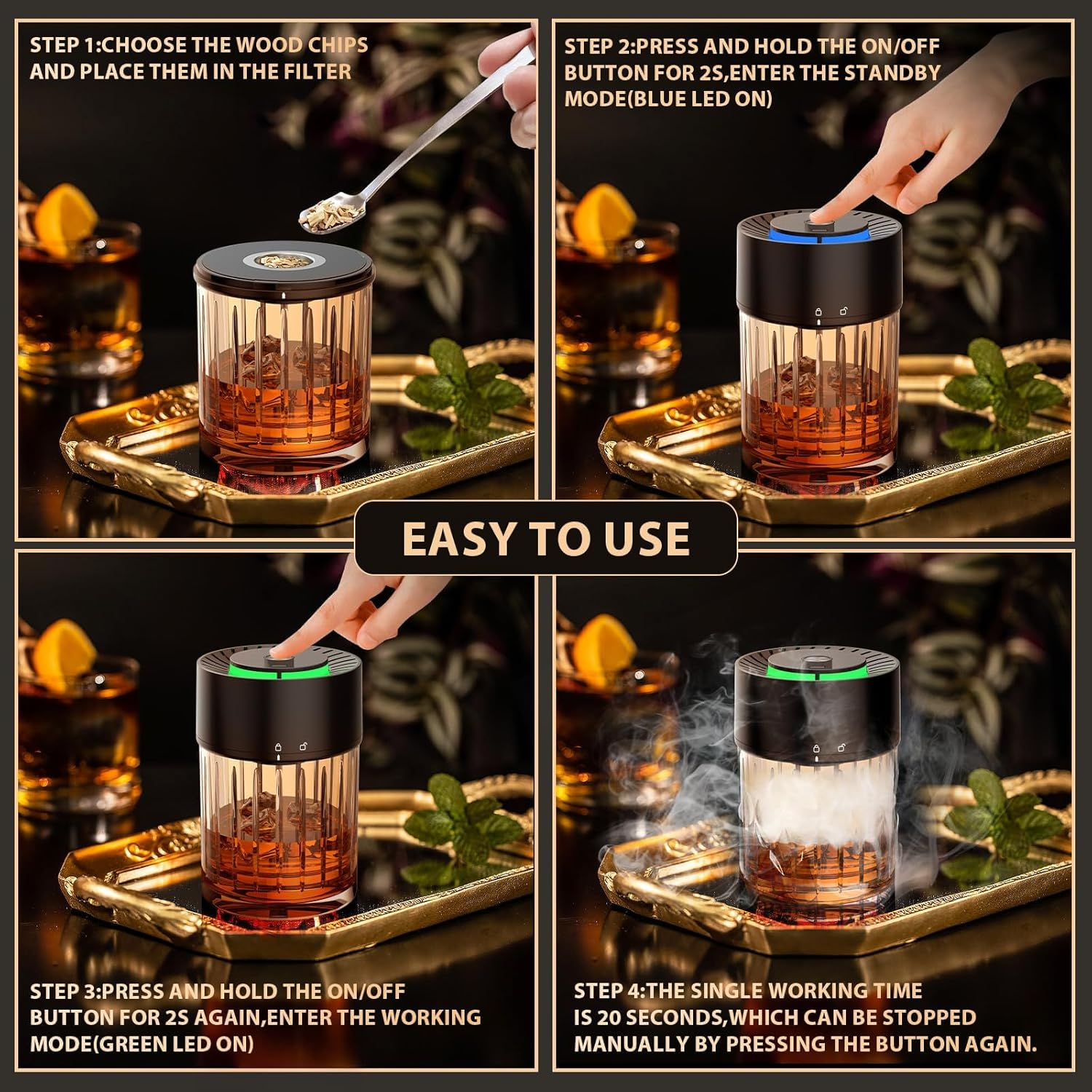 STEP 1:CHOOSE THE WOOD CHIPS AND PLACE THEM IN THE FILTER

STEP 2:PRESS AND HOLD THE ON/OFF BUTTON FOR 2S,ENTER THE STANDBY MODE(BLUE LED ON)

EASY TO USE

STEP 3:PRESS AND HOLD THE ON/OFF BUTTON FOR 2S AGAIN,ENTER THE WORKING MODE(GREEN LED ON)

STEP 4:THE SINGLE WORKING TIME IS 20 SECONDS,WHICH CAN BE STOPPED MANUALLY BY PRESSING THE BUTTON AGAIN.