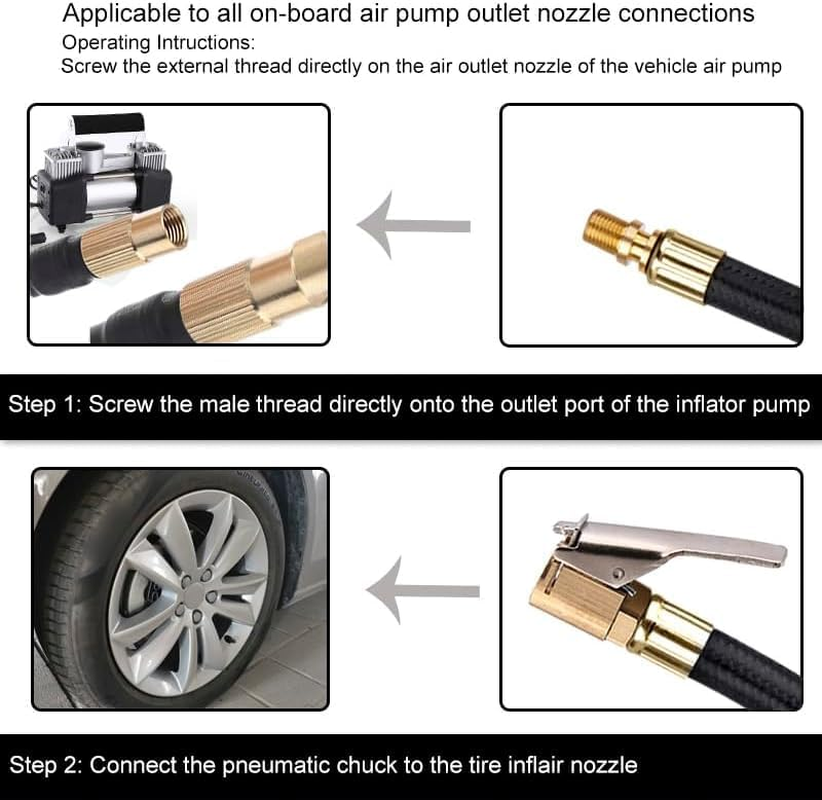 Applicable to all on-board air pump outlet nozzle connections
Operating Intructions:
Screw the external thread directly on the air outlet nozzle of the vehicle air pump

Step 1: Screw the male thread directly onto the outlet port of the inflator pump

Step 2: Connect the pneumatic chuck to the tire inflair nozzle