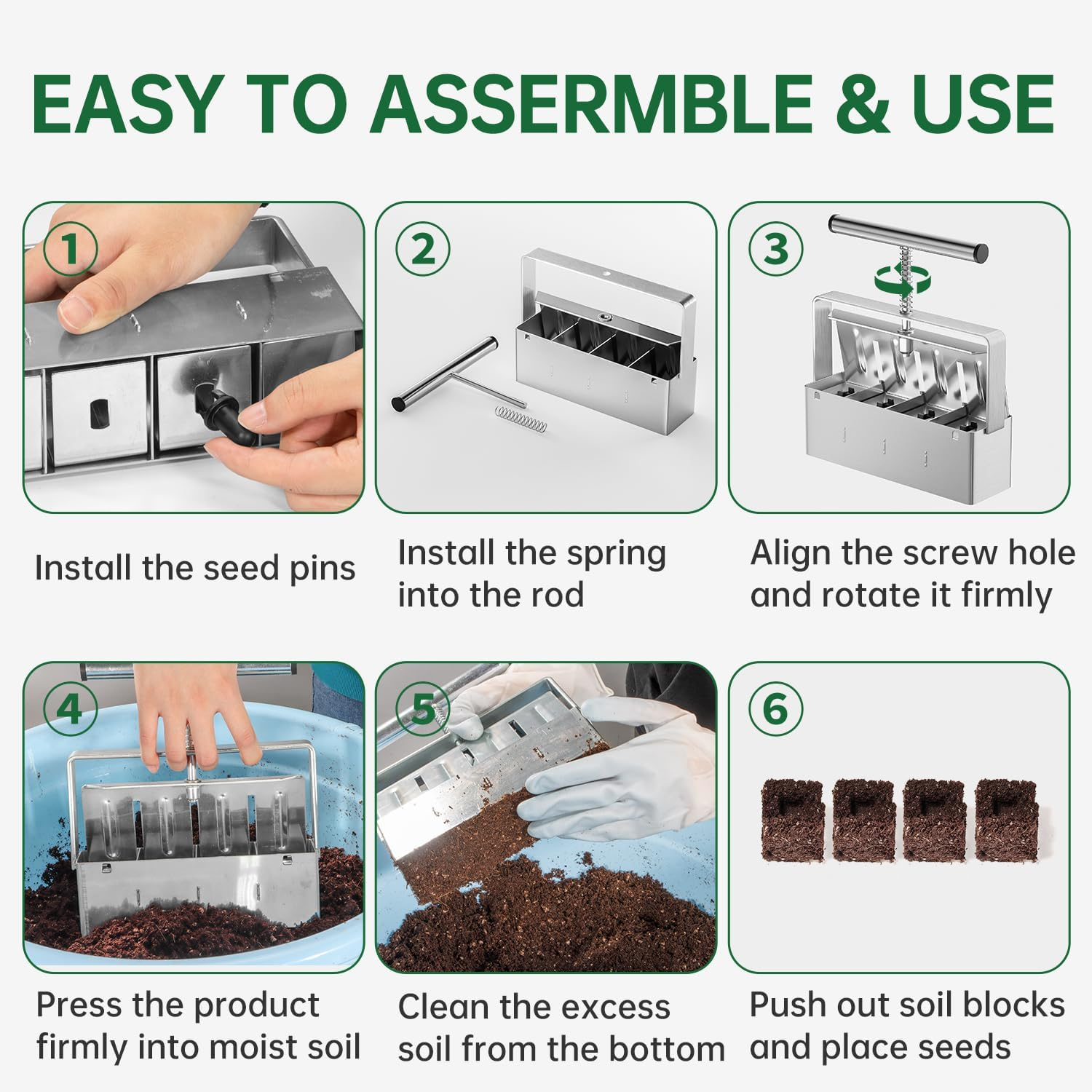 EASY TO ASSERMBLE & USE

1

Install the seed pins

2

Install the spring into the rod

3

Align the screw hole and rotate it firmly

4

Press the product firmly into moist soil

5

Clean the excess soil from the bottom

6

Push out soil blocks and place seeds