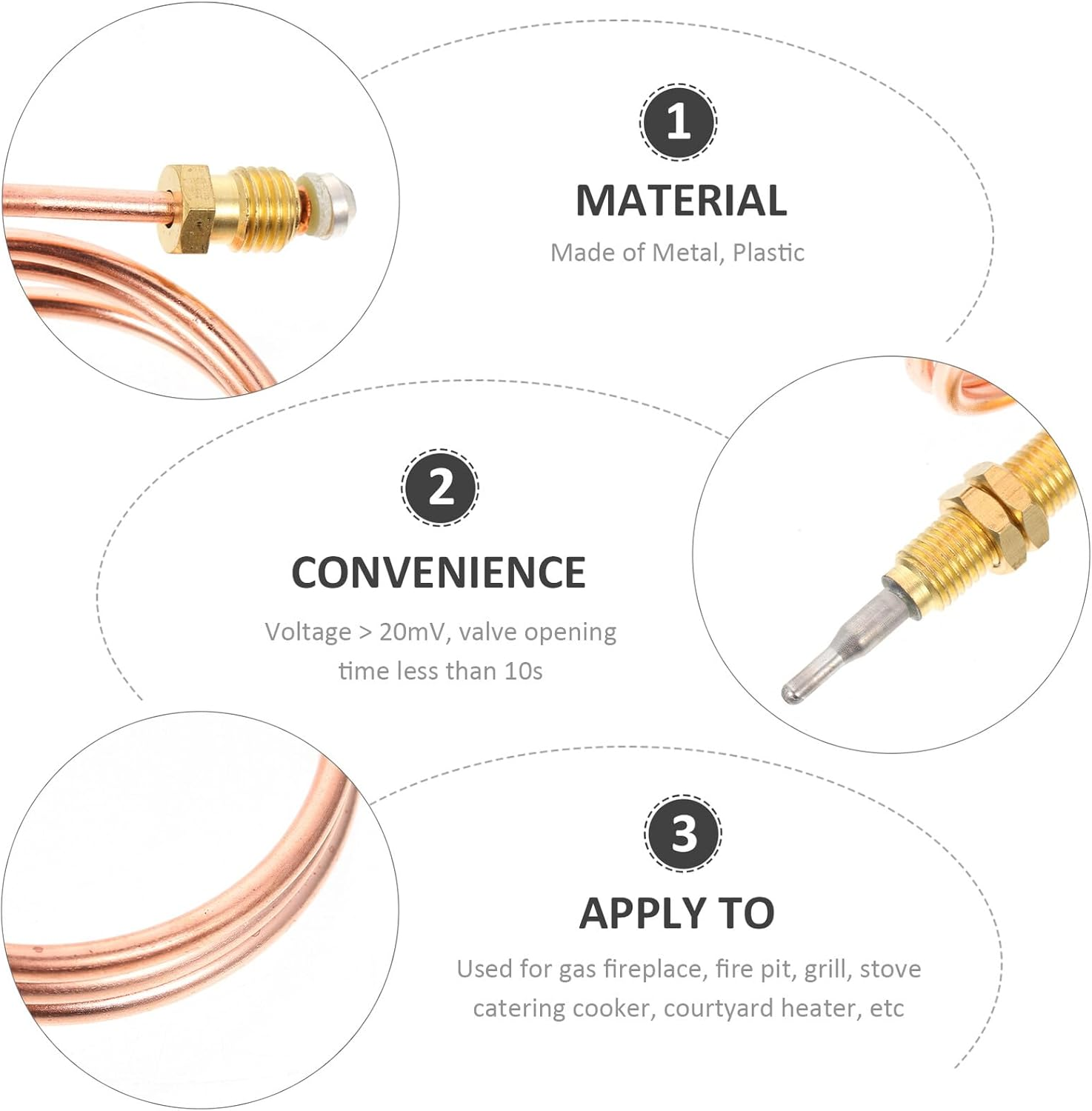 1

MATERIAL

Made of Metal, Plastic

2

CONVENIENCE

Voltage > 20mV, valve opening time less than 10s

3

APPLY TO

Used for gas fireplace, fire pit, grill, stove catering cooker, courtyard heater, etc