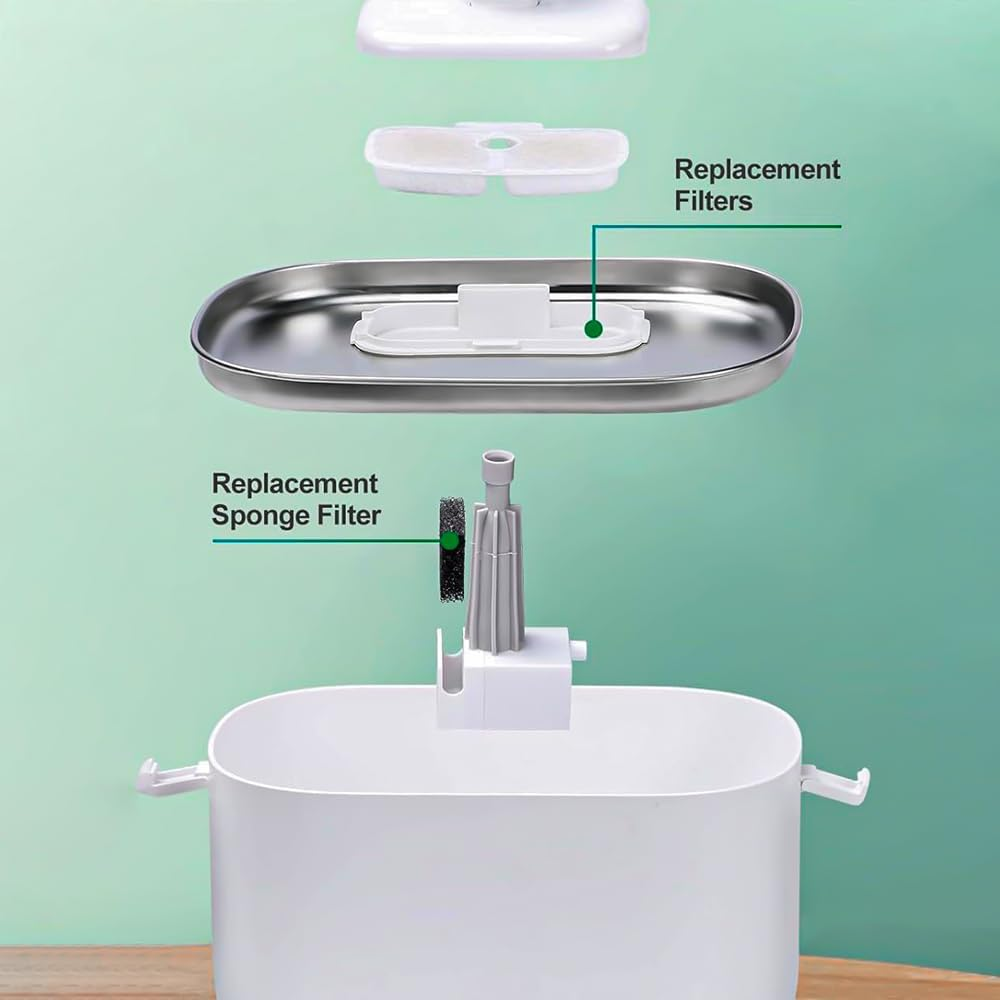 Replacement Filters

Replacement Sponge Filter