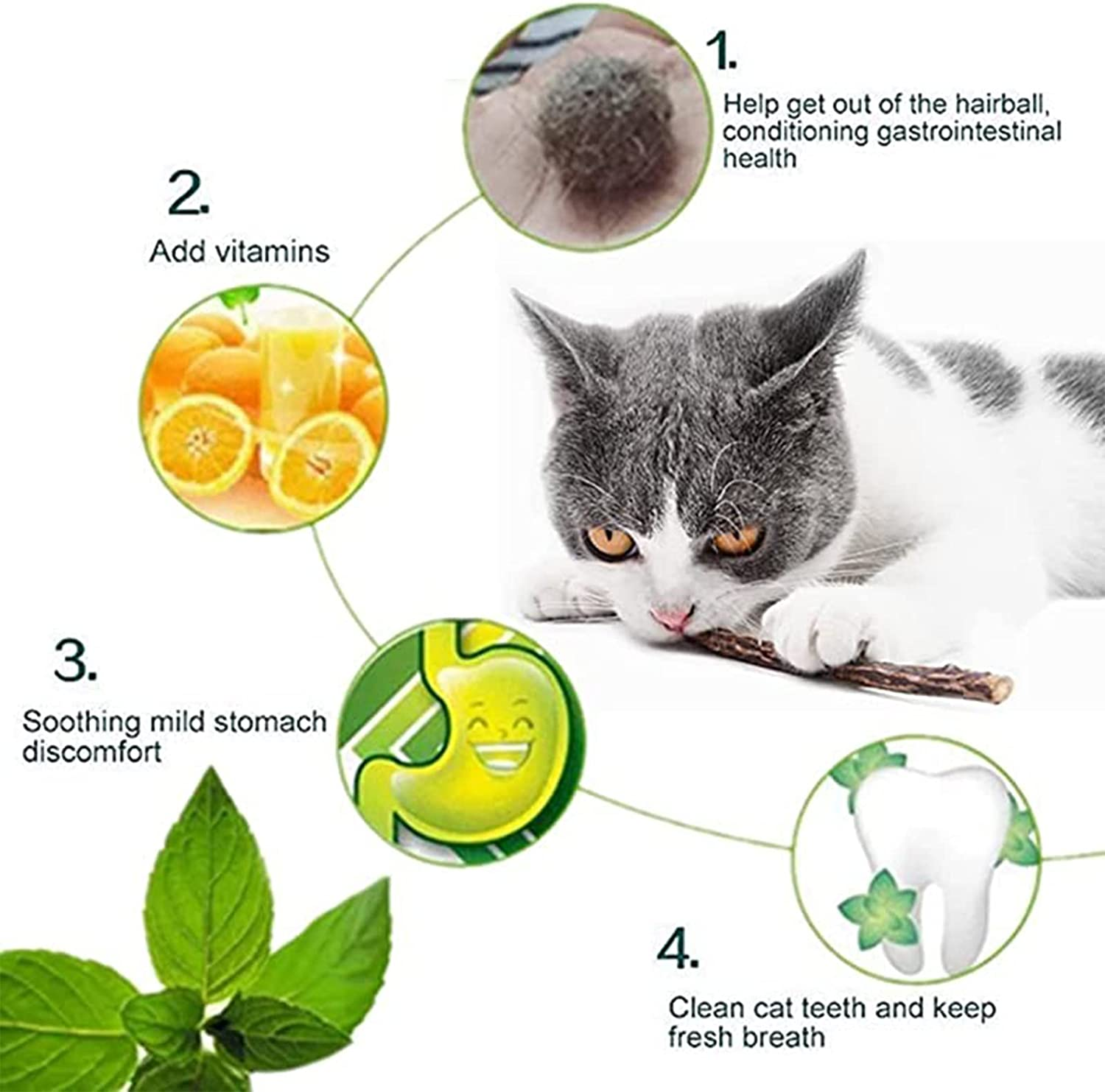 1.

Help get out of the hairball, conditioning gastrointestinal health

2.

Add vitamins

3.

Soothing mild stomach discomfort

4.

Clean cat teeth and keep fresh breath