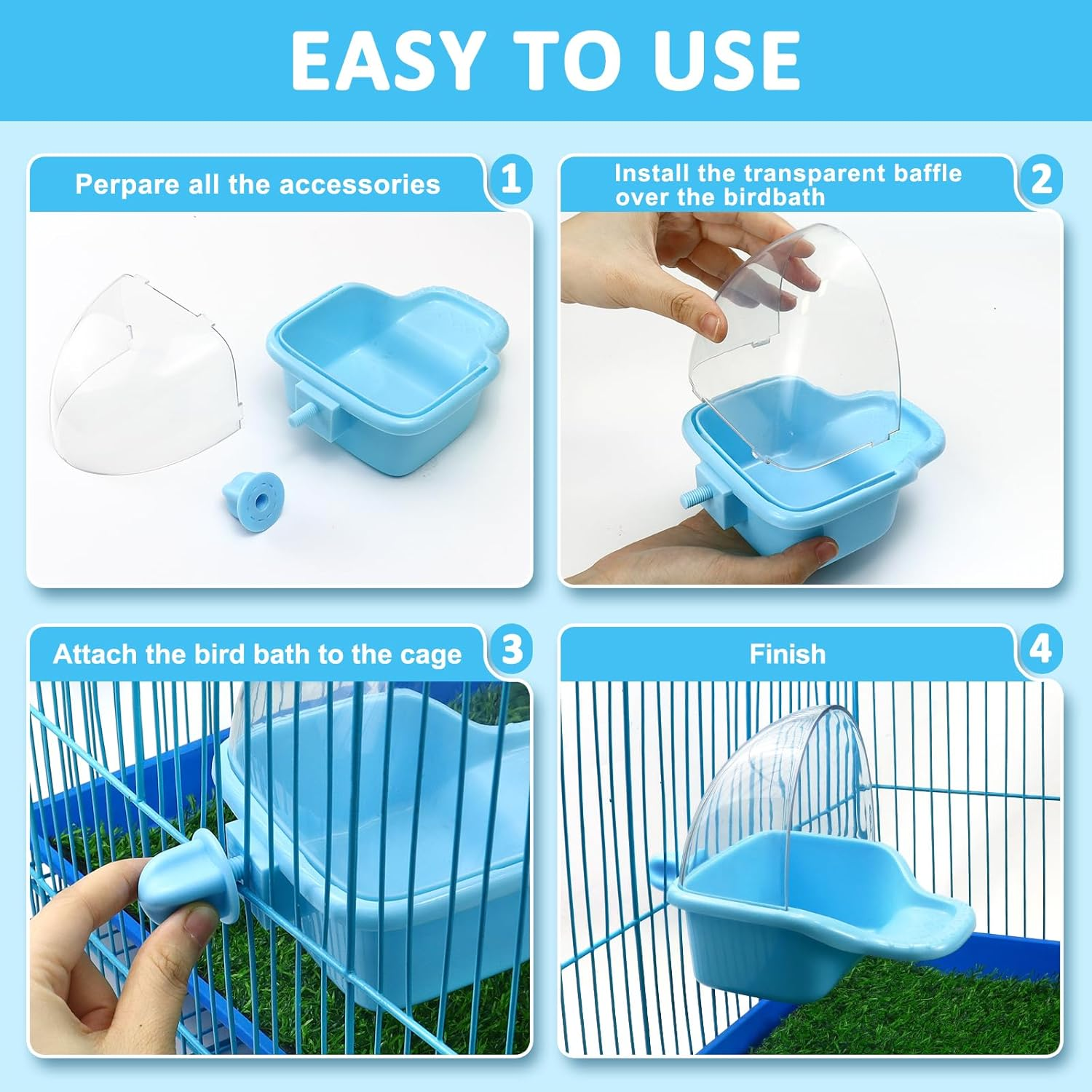 EASY TO USE

Perpare all the accessories

1

Install the transparent baffle over the birdbath

2

Attach the bird bath to the cage

3

Finish

4