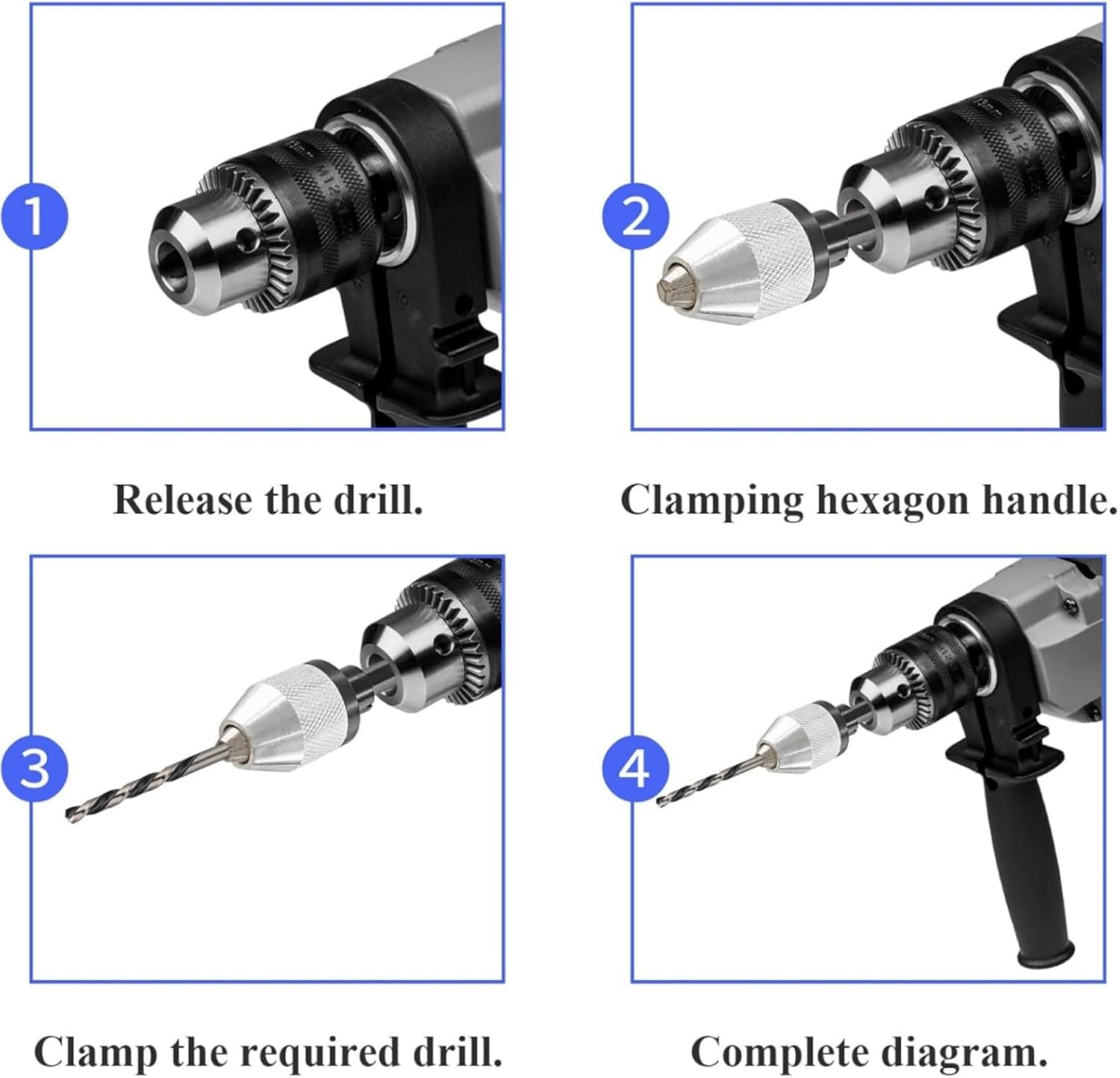 1

Release the drill.

2

Clamping hexagon handle.

3

Clamp the required drill.

4

Complete diagram.