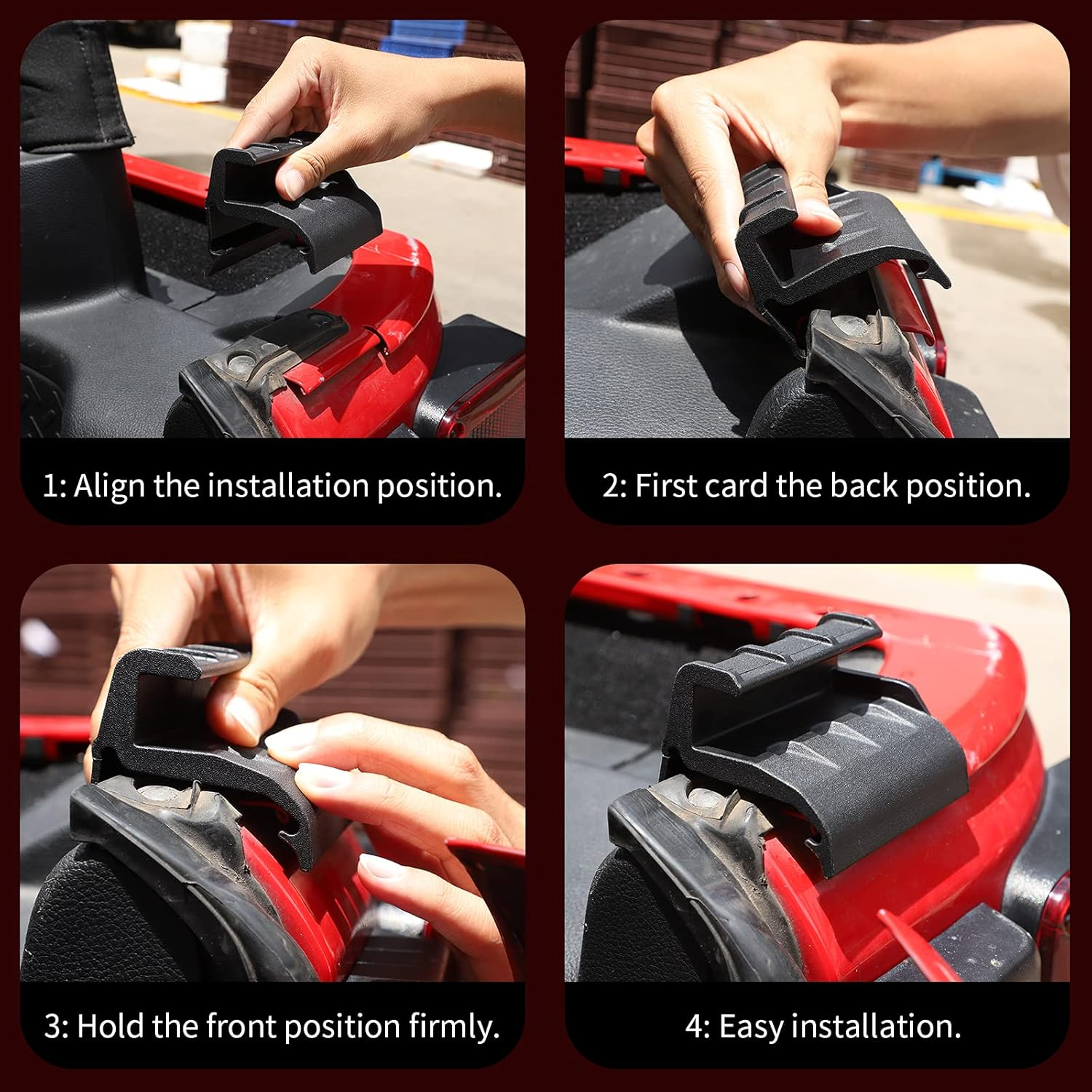 1: Align the installation position.

2: First card the back position.

3: Hold the front position firmly.

4: Easy installation.