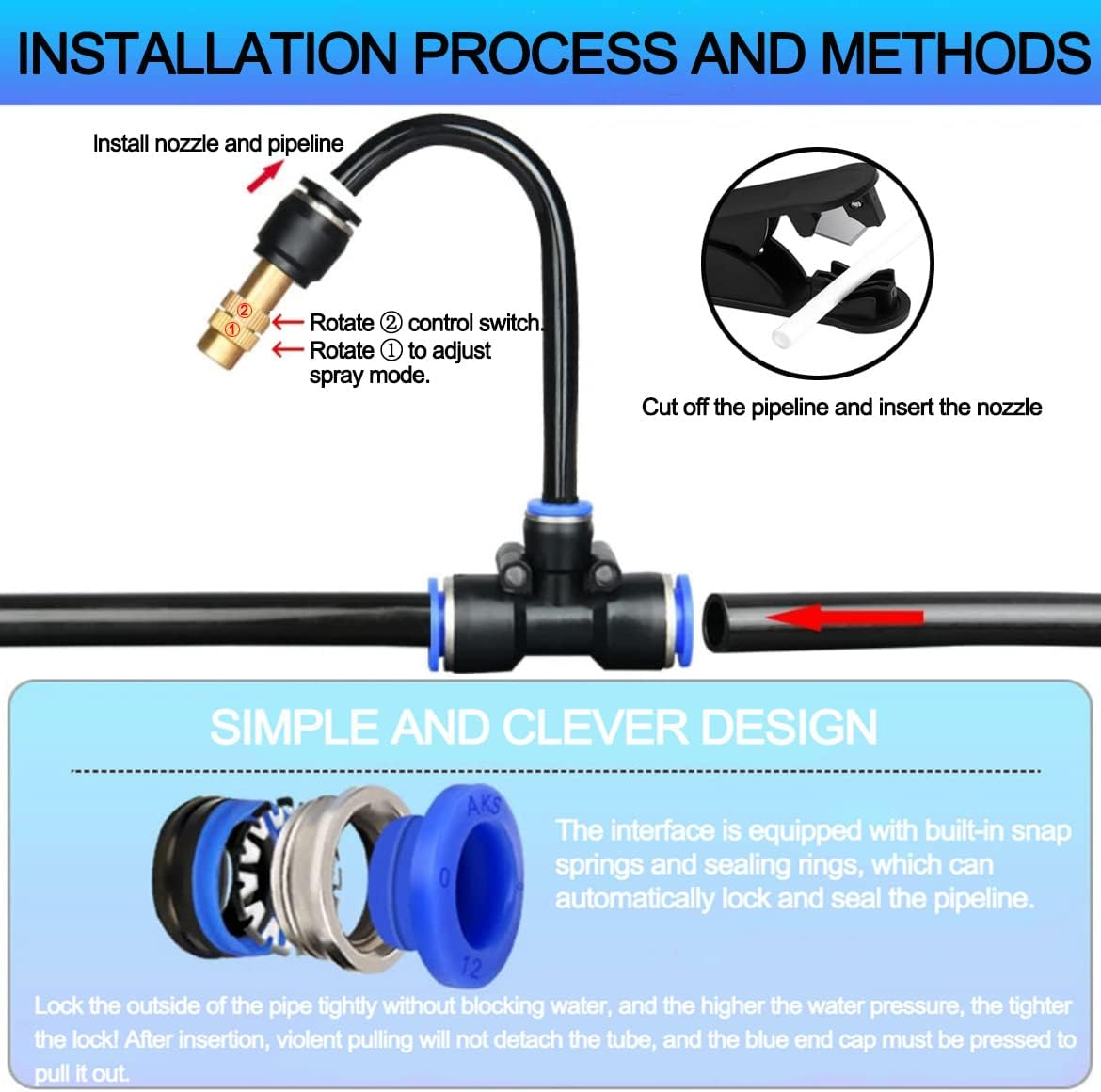 INSTALLATION PROCESS AND METHODS

Install nozzle and pipeline

②
①
Rotate ② control switch.
Rotate ① to adjust spray mode.

Cut off the pipeline and insert the nozzle

SIMPLE AND CLEVER DESIGN

AKS
0
12

The interface is equipped with built-in snap springs and sealing rings, which can automatically lock and seal the pipeline.

Lock the outside of the pipe tightly without blocking water, and the higher the water pressure, the tighter the lock! After insertion, violent pulling will not detach the tube, and the blue end cap must be pressed to pull it out.