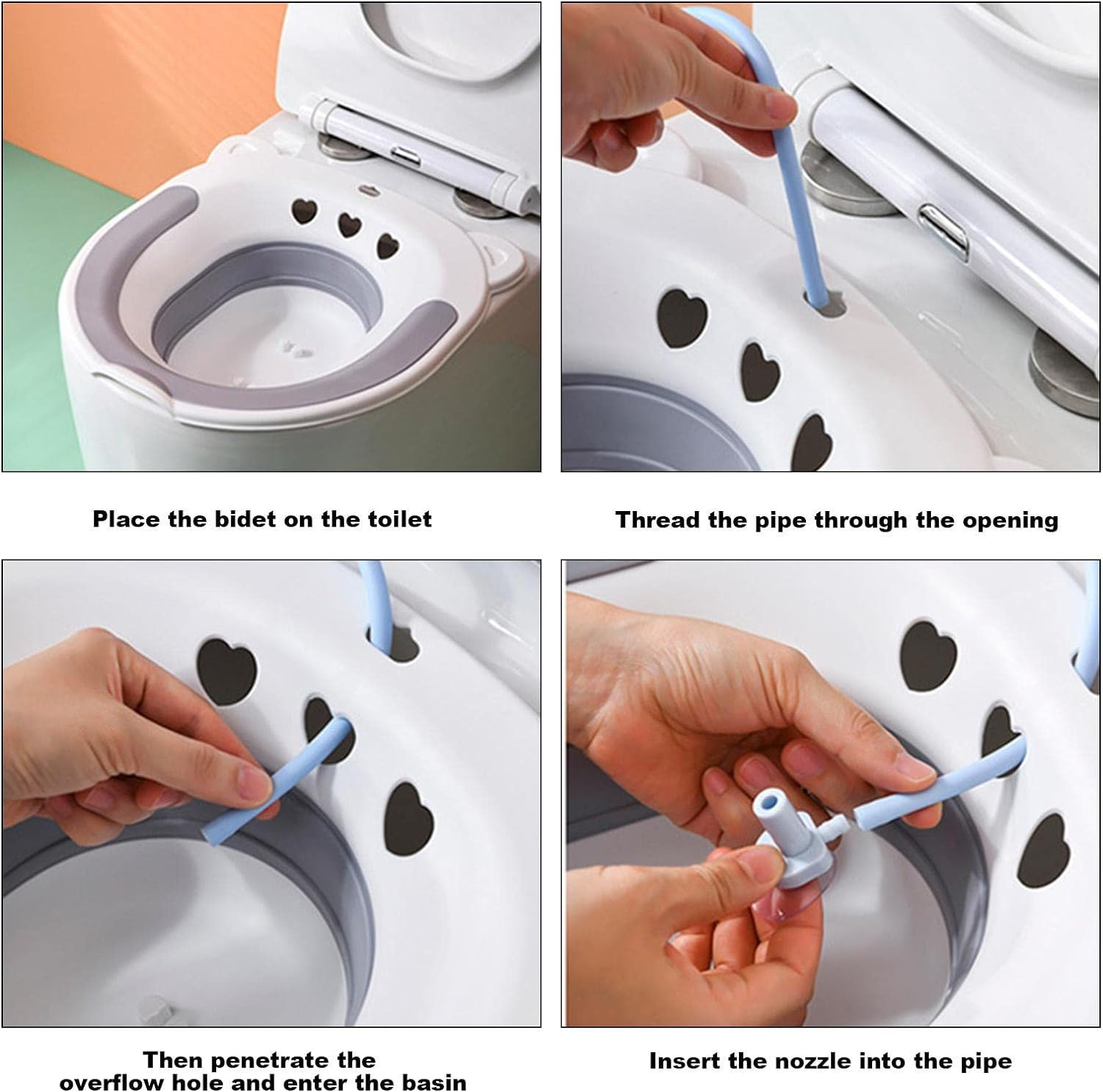 Place the bidet on the toilet

Thread the pipe through the opening

Then penetrate the overflow hole and enter the basin

Insert the nozzle into the pipe