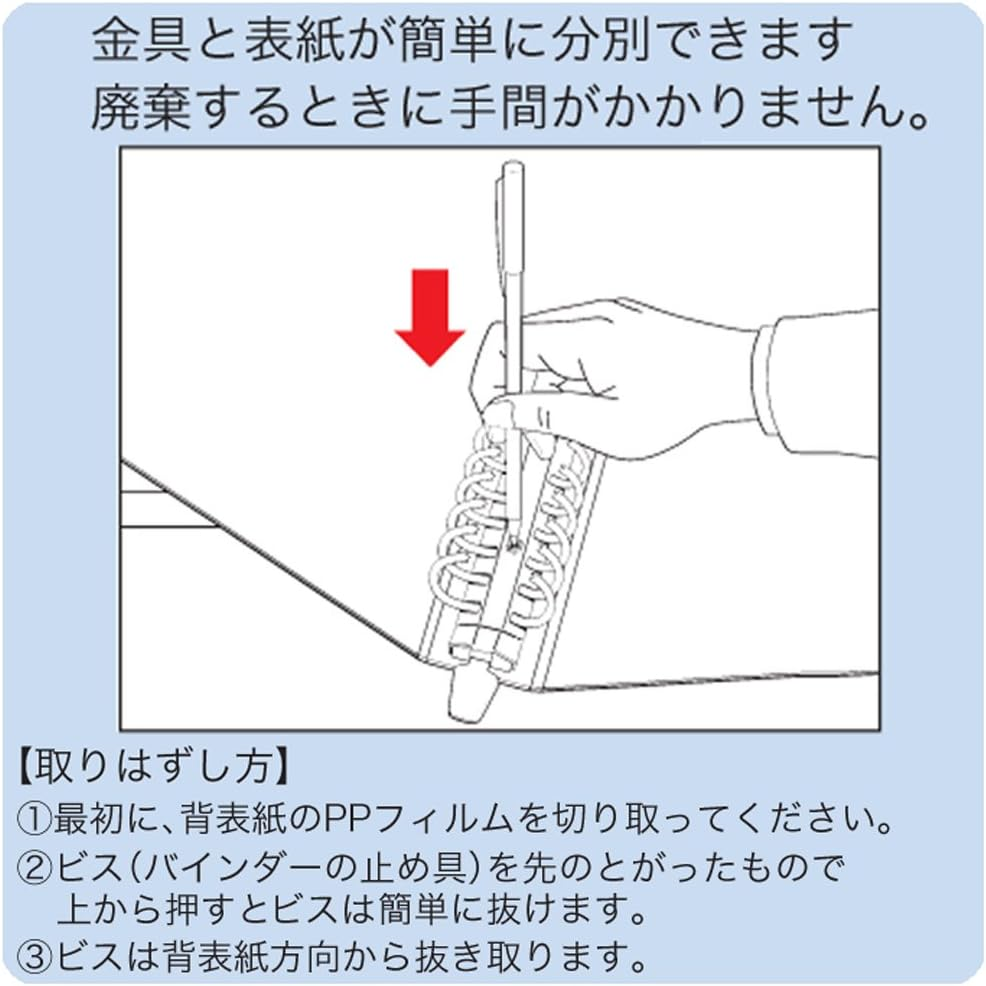 金具と表紙が簡単に分別できます
廃棄するときに手間がかかりません。

【取りはずし方】
①最初に、背表紙のPPフィルムを切り取ってください。
②ビス(バインダーの止め具)を先のとがったもので上から押すとビスは簡単に抜けます。
③ビスは背表紙方向から抜き取ります。