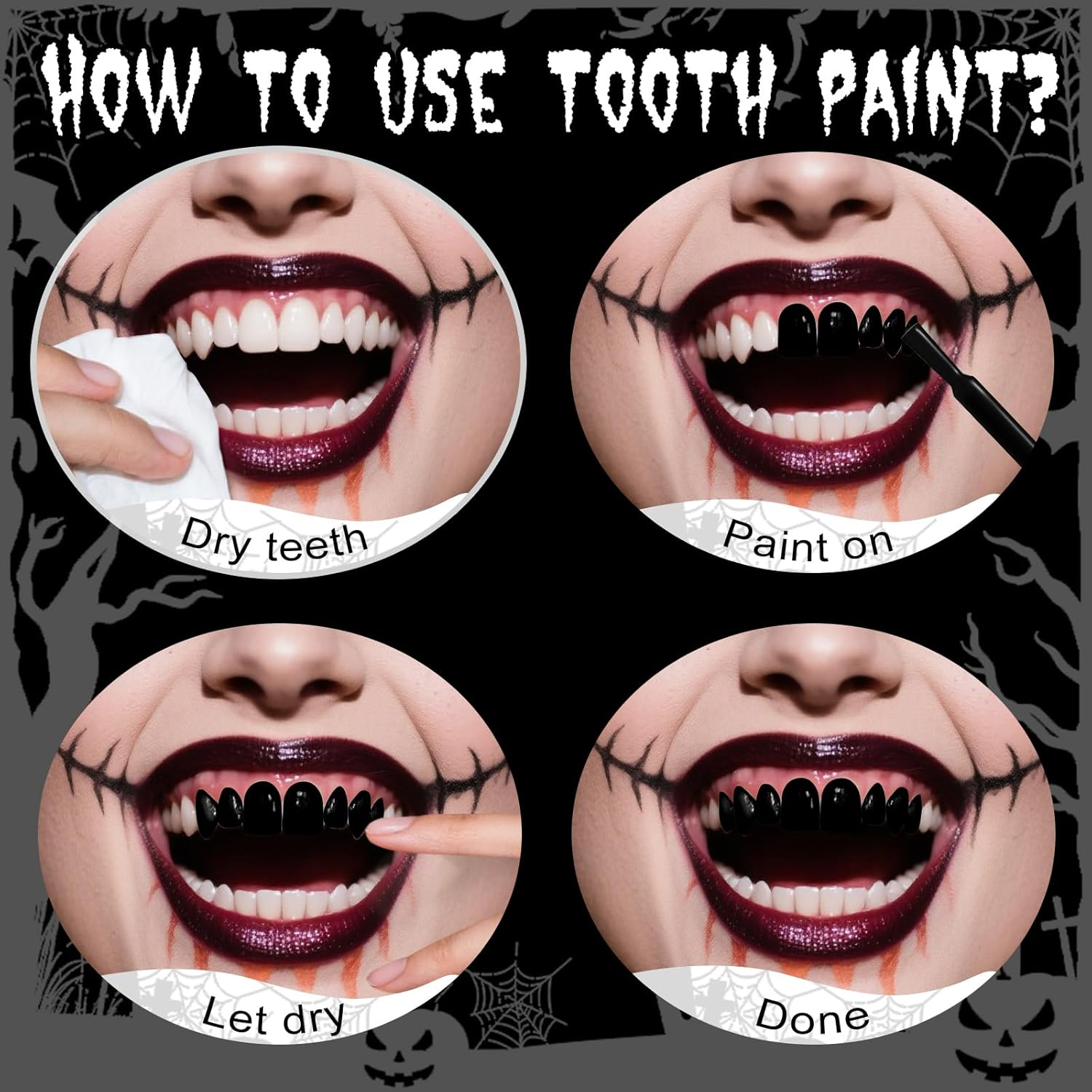 HOW TO USE TOOTH PAINT?

Dry teeth

Paint on

Let dry

Done