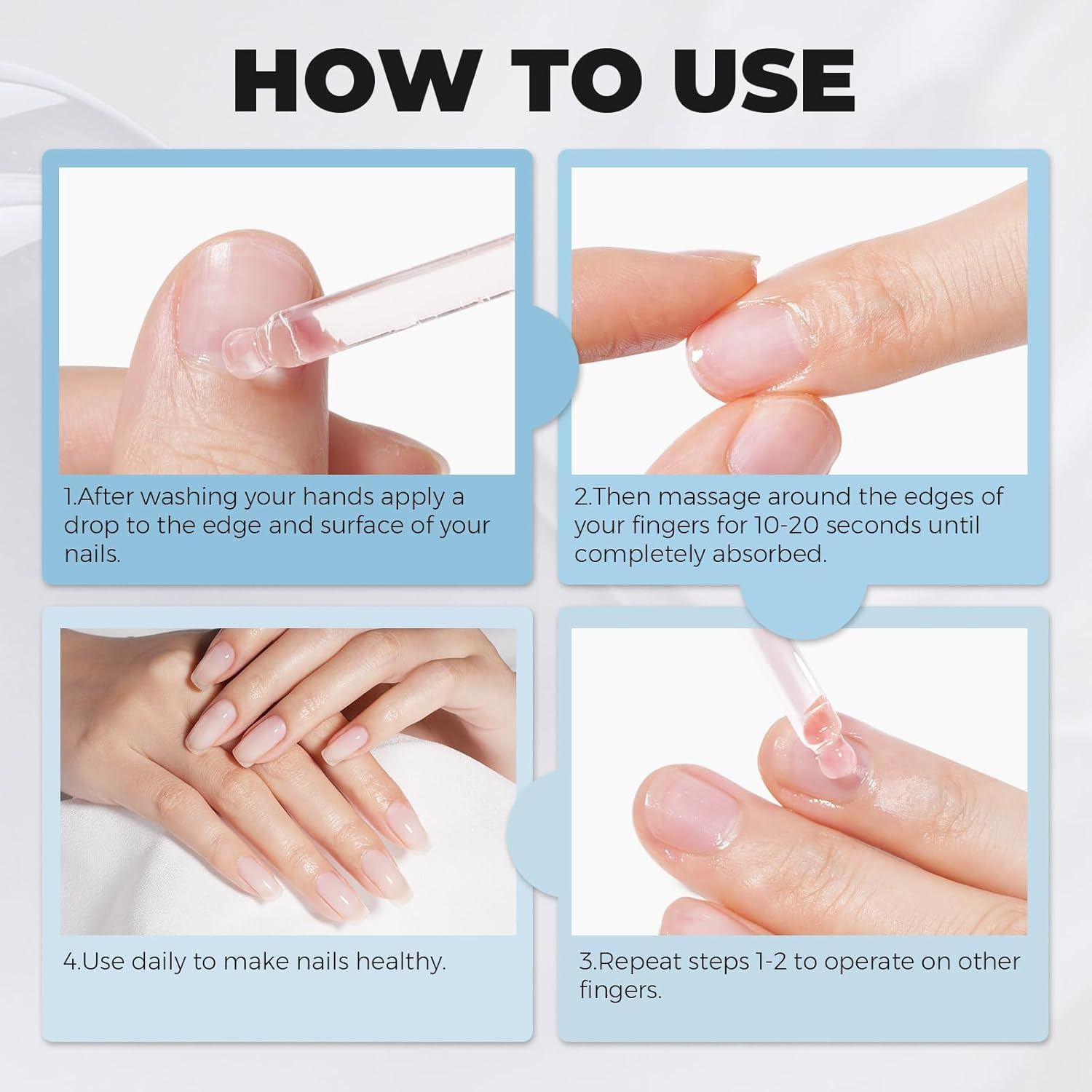 HOW TO USE

1.After washing your hands apply a drop to the edge and surface of your nails.

2.Then massage around the edges of your fingers for 10-20 seconds until completely absorbed.

4.Use daily to make nails healthy.

3.Repeat steps 1-2 to operate on other fingers.