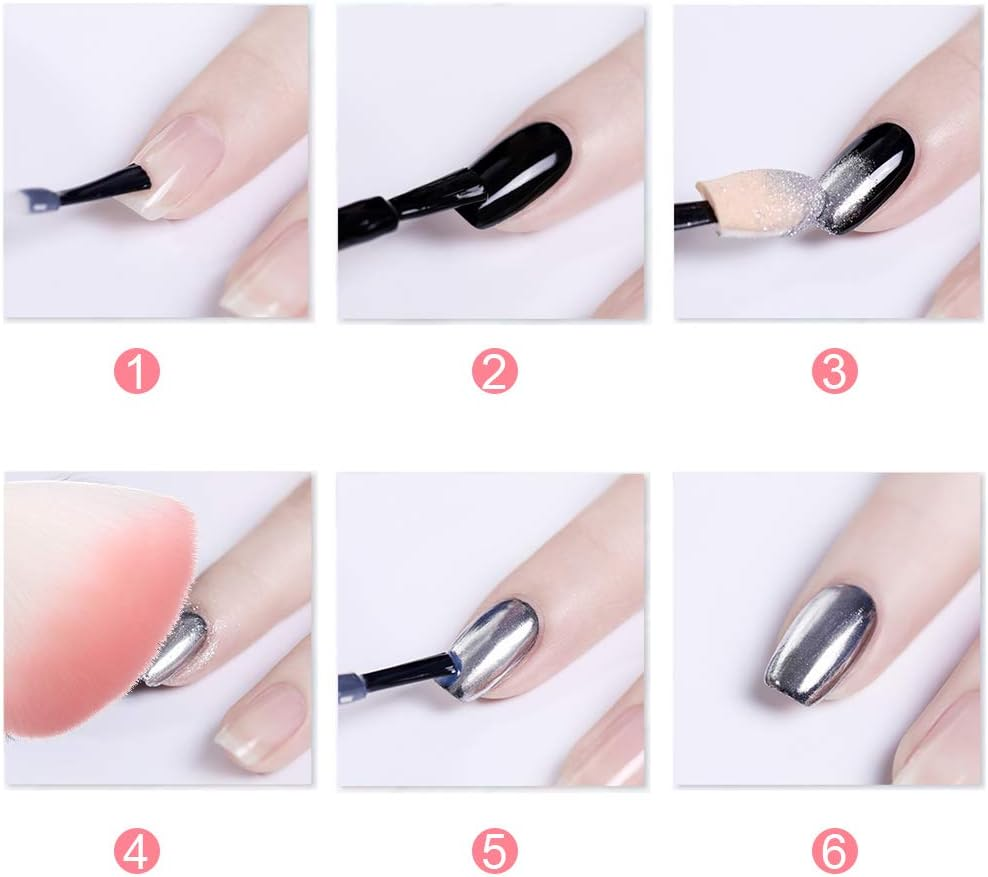 1
2
3
4
5
6