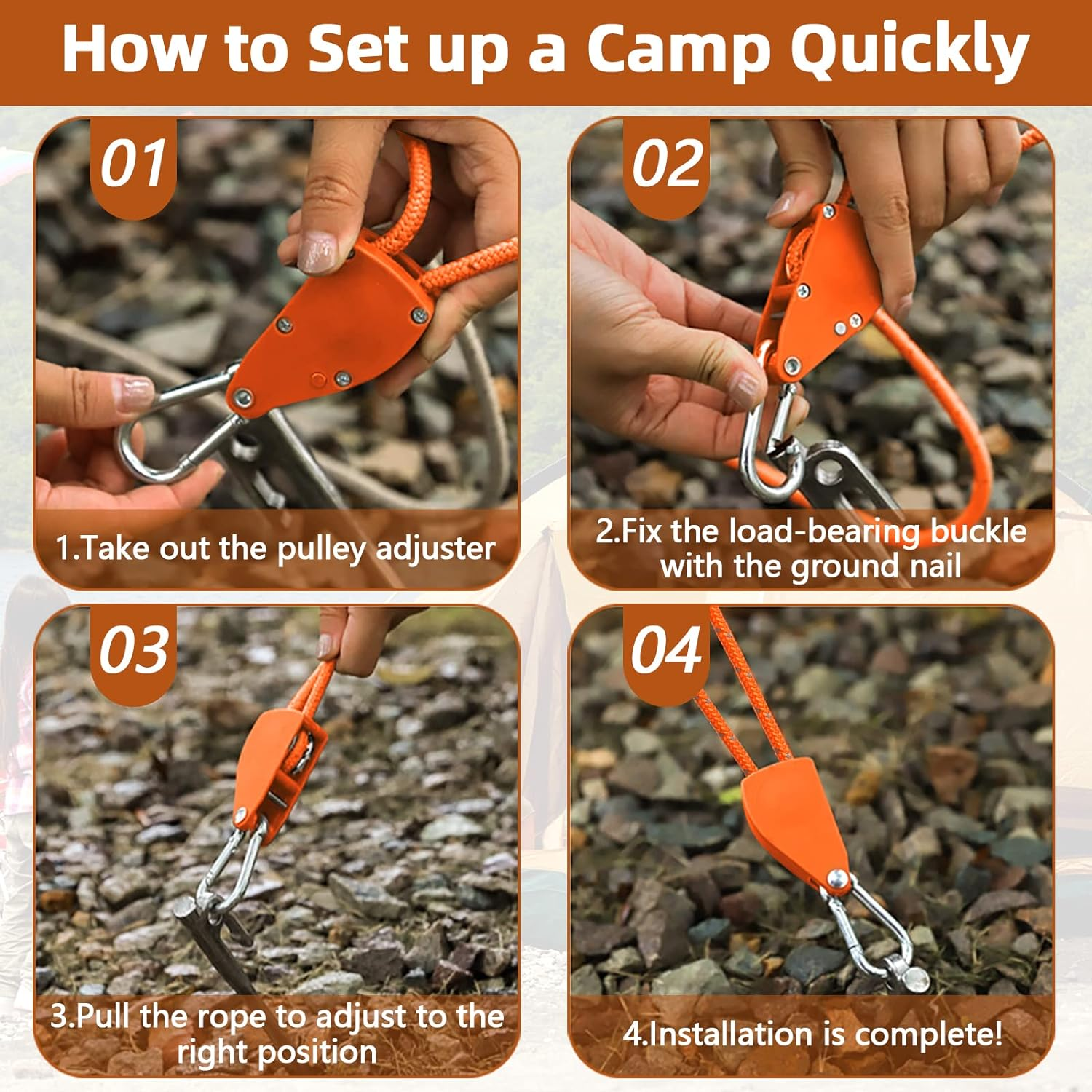 How to Set up a Camp Quickly

01

1.Take out the pulley adjuster

02

2.Fix the load-bearing buckle with the ground nail

03

3.Pull the rope to adjust to the right position

04

4.Installation is complete!