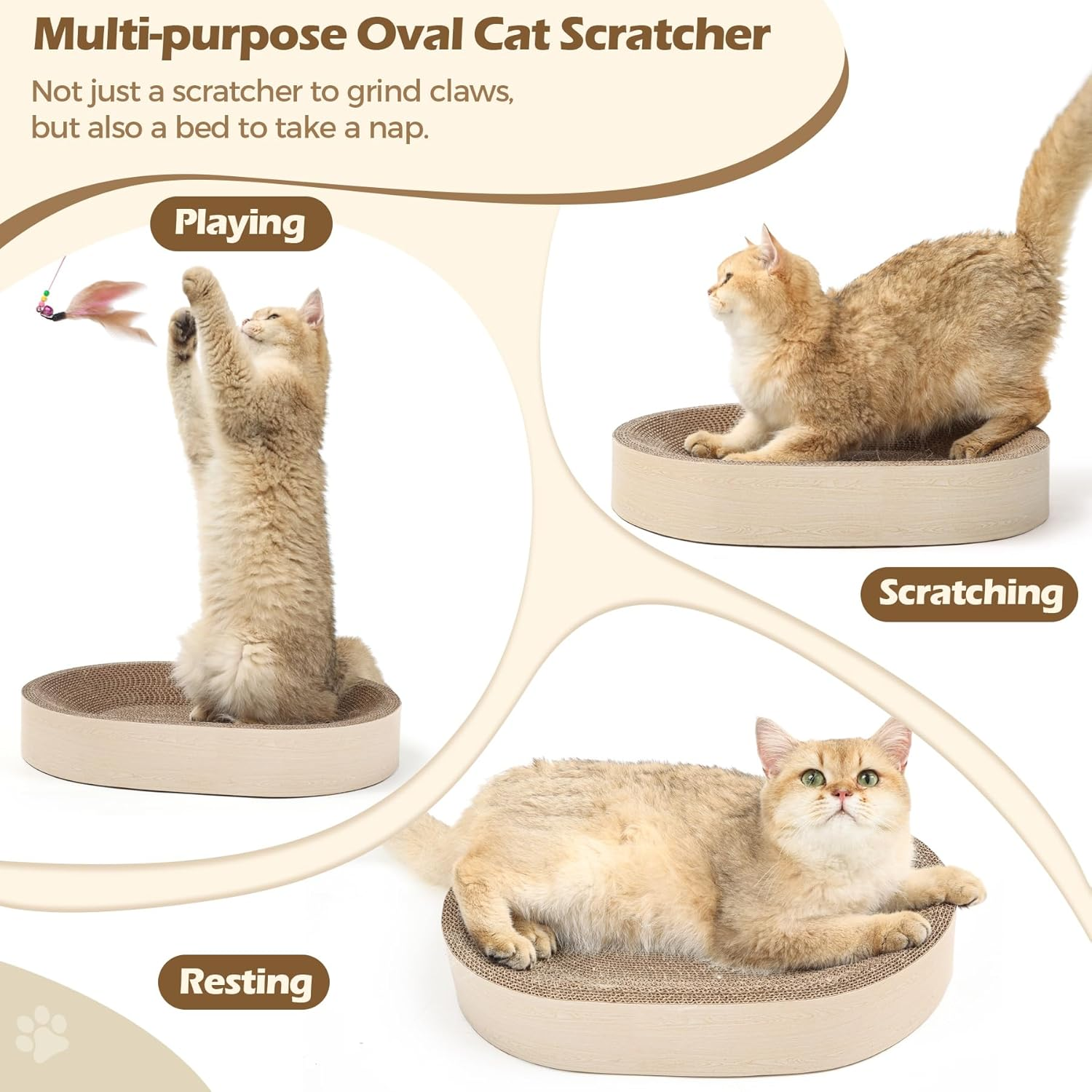 Multi-purpose Oval Cat Scratcher

Not just a scratcher to grind claws, but also a bed to take a nap.

Playing

Scratching

Resting