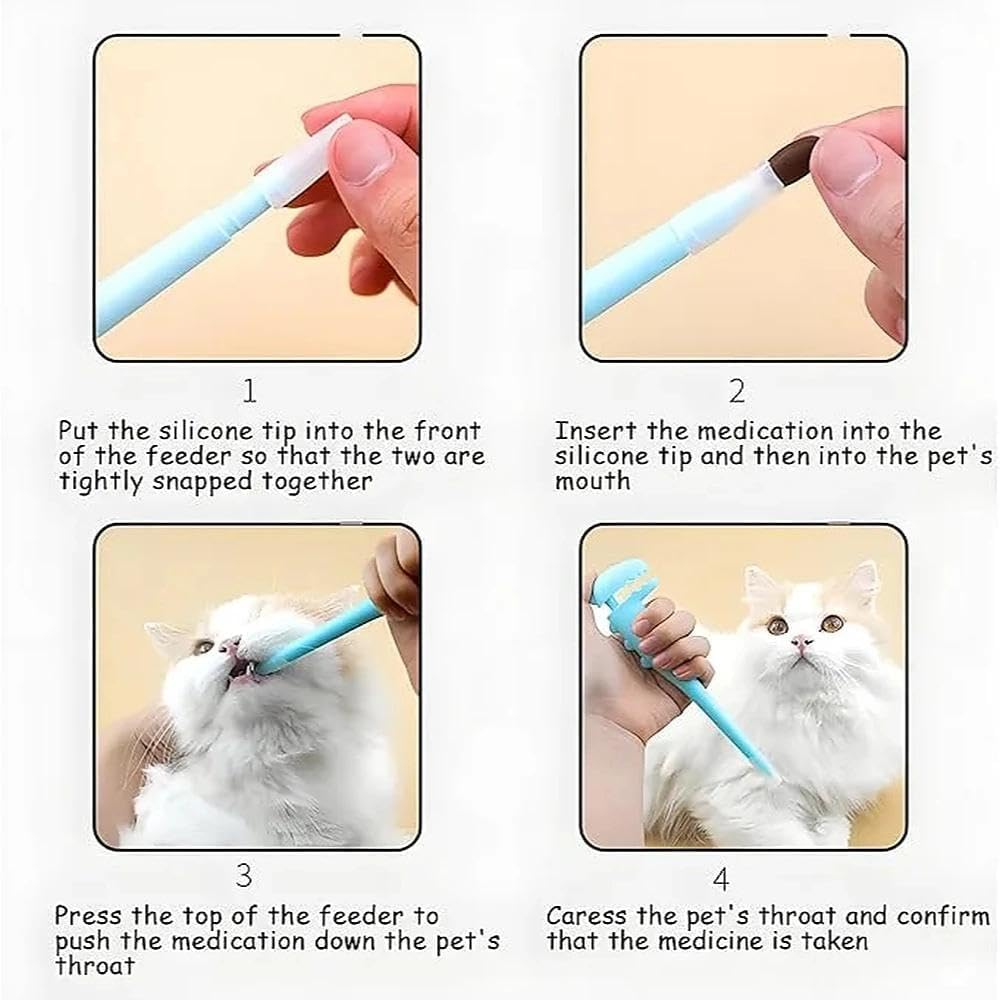 1
Put the silicone tip into the front of the feeder so that the two are tightly snapped together

2
Insert the medication into the silicone tip and then into the pet's mouth

3
Press the top of the feeder to push the medication down the pet's throat

4
Caress the pet's throat and confirm that the medicine is taken