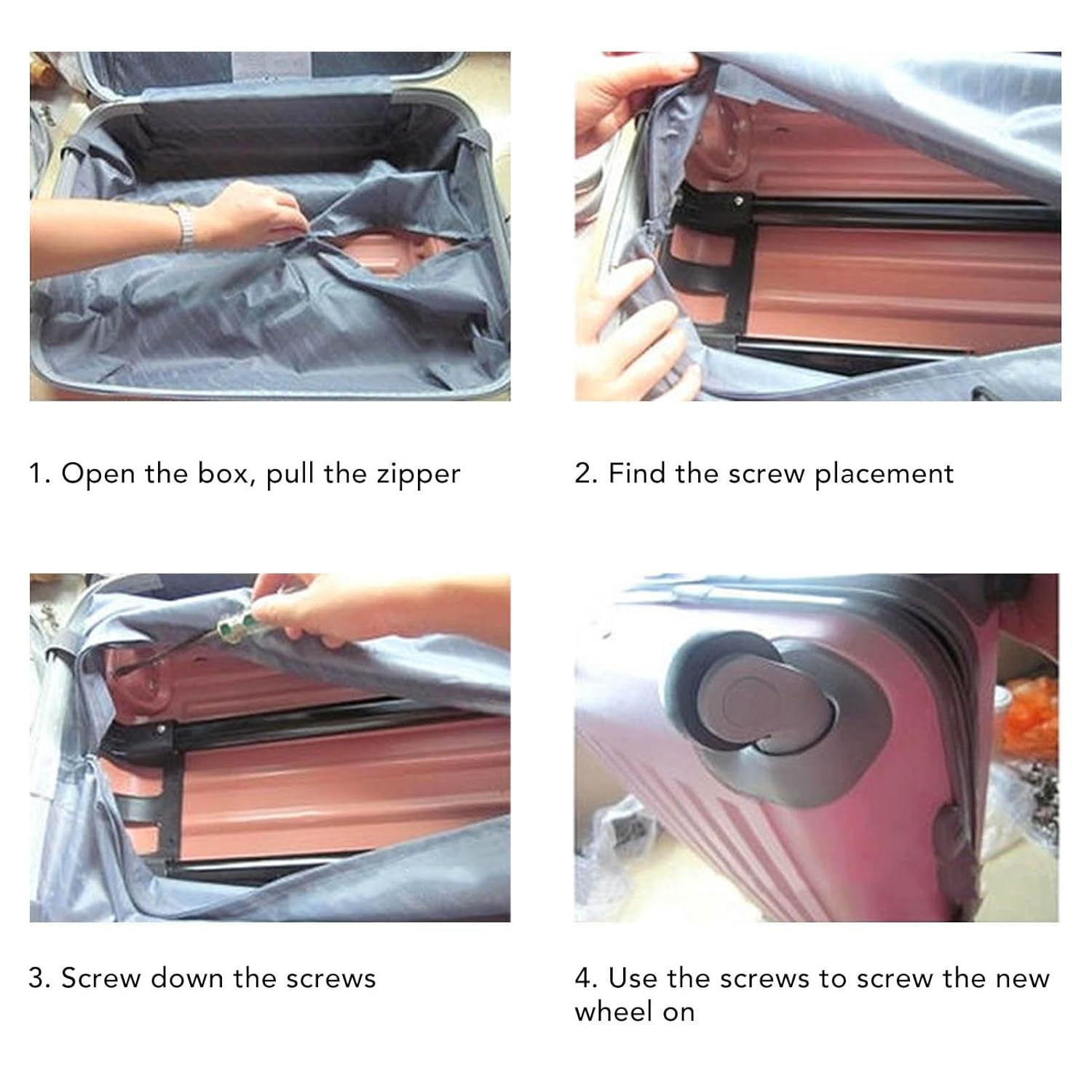 1. Open the box, pull the zipper

2. Find the screw placement

3. Screw down the screws

4. Use the screws to screw the new wheel on