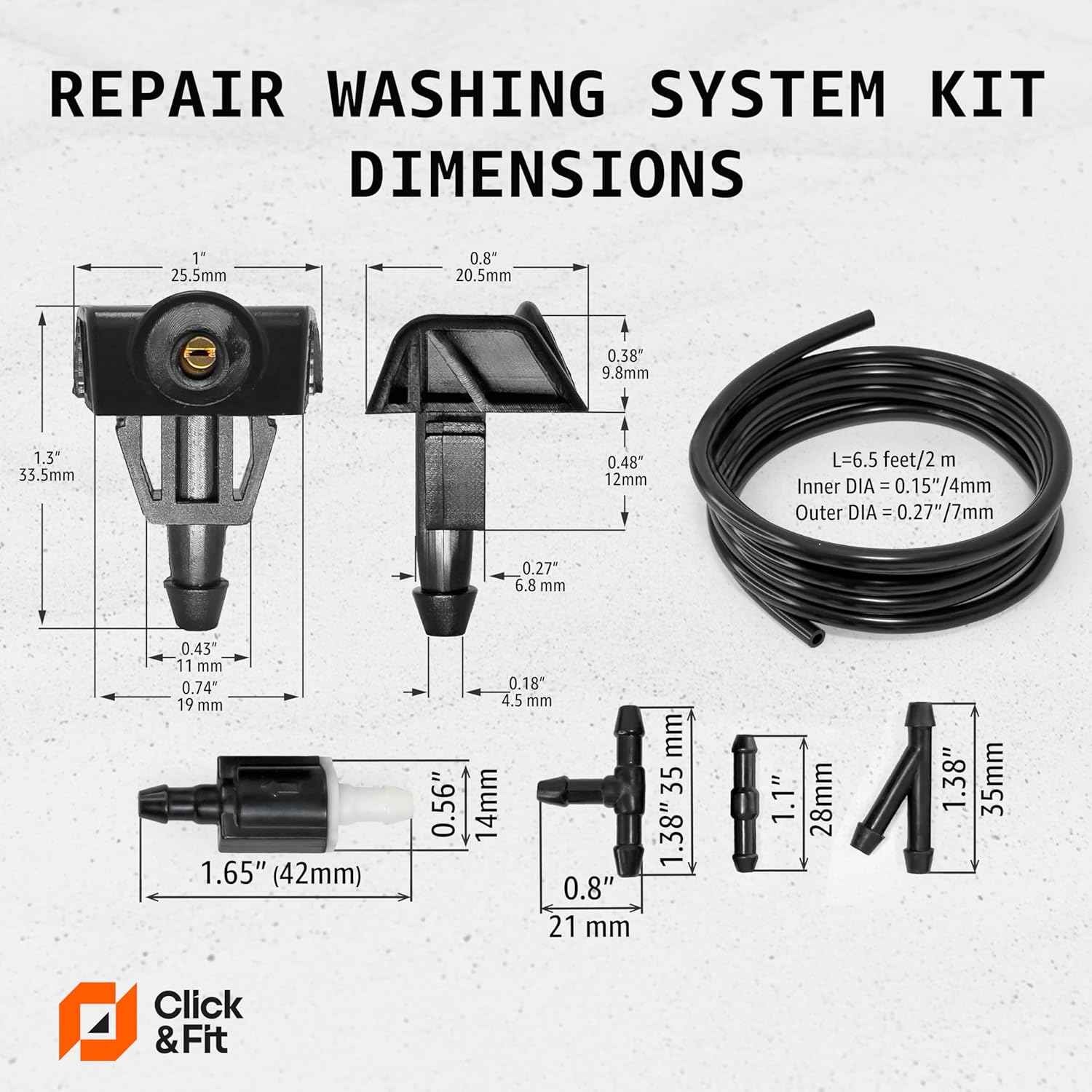 REPAIR WASHING SYSTEM KIT DIMENSIONS

1″
25.5mm

1.3″
33.5mm

0.43″
11 mm

0.74″
19 mm

0.8″
20.5mm

0.38″
9.8mm

0.48″
12mm

0.27″
6.8 mm

0.18″
4.5 mm

L=6.5 feet/2 m
Inner DIA = 0.15″/4mm
Outer DIA = 0.27″/7mm

0.56″
14mm

1.65″ (42mm)

1.38″ 35 mm

0.8″
21 mm

1.1″
28mm

1.38″
35mm

Click
&Fit