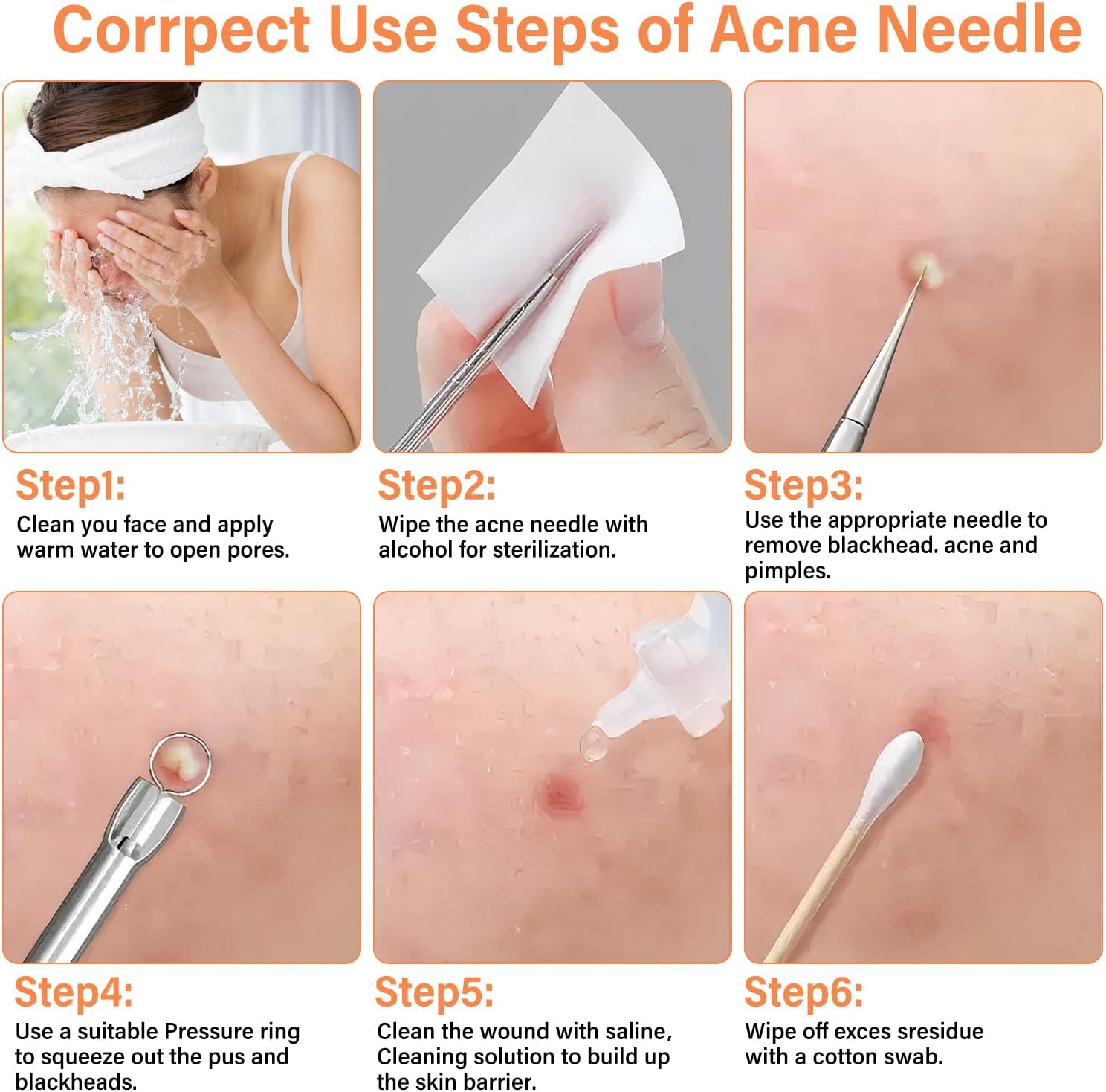 Corrpect Use Steps of Acne Needle

Step1:
Clean you face and apply warm water to open pores.

Step2:
Wipe the acne needle with alcohol for sterilization.

Step3:
Use the appropriate needle to remove blackhead. acne and pimples.

Step4:
Use a suitable Pressure ring to squeeze out the pus and blackheads.

Step5:
Clean the wound with saline, Cleaning solution to build up the skin barrier.

Step6:
Wipe off exces sresidue with a cotton swab.