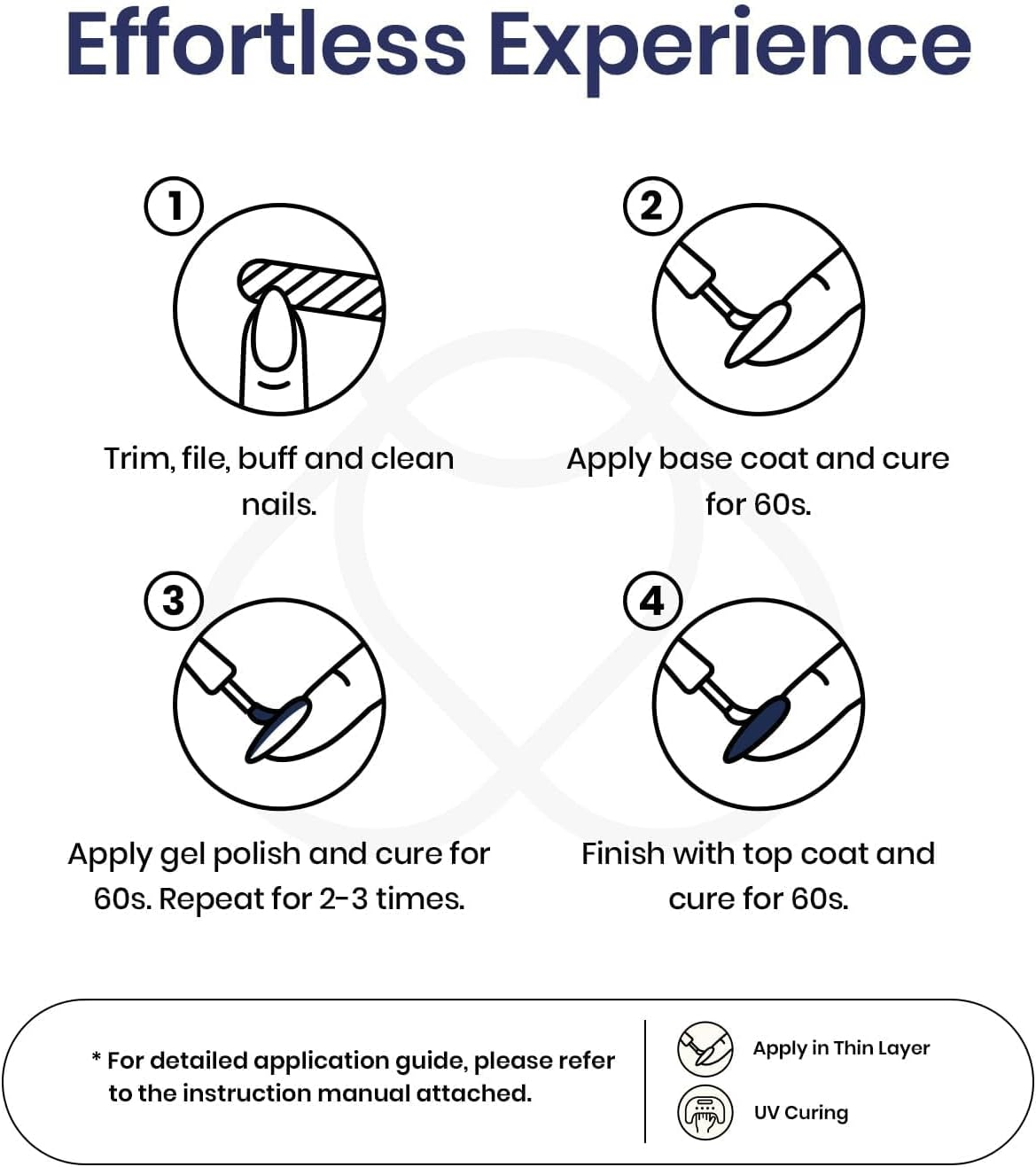 Effortless Experience

1

Trim, file, buff and clean nails.

2

Apply base coat and cure for 60s.

3

Apply gel polish and cure for 60s. Repeat for 2-3 times.

4

Finish with top coat and cure for 60s.

* For detailed application guide, please refer to the instruction manual attached.

Apply in Thin Layer

UV Curing