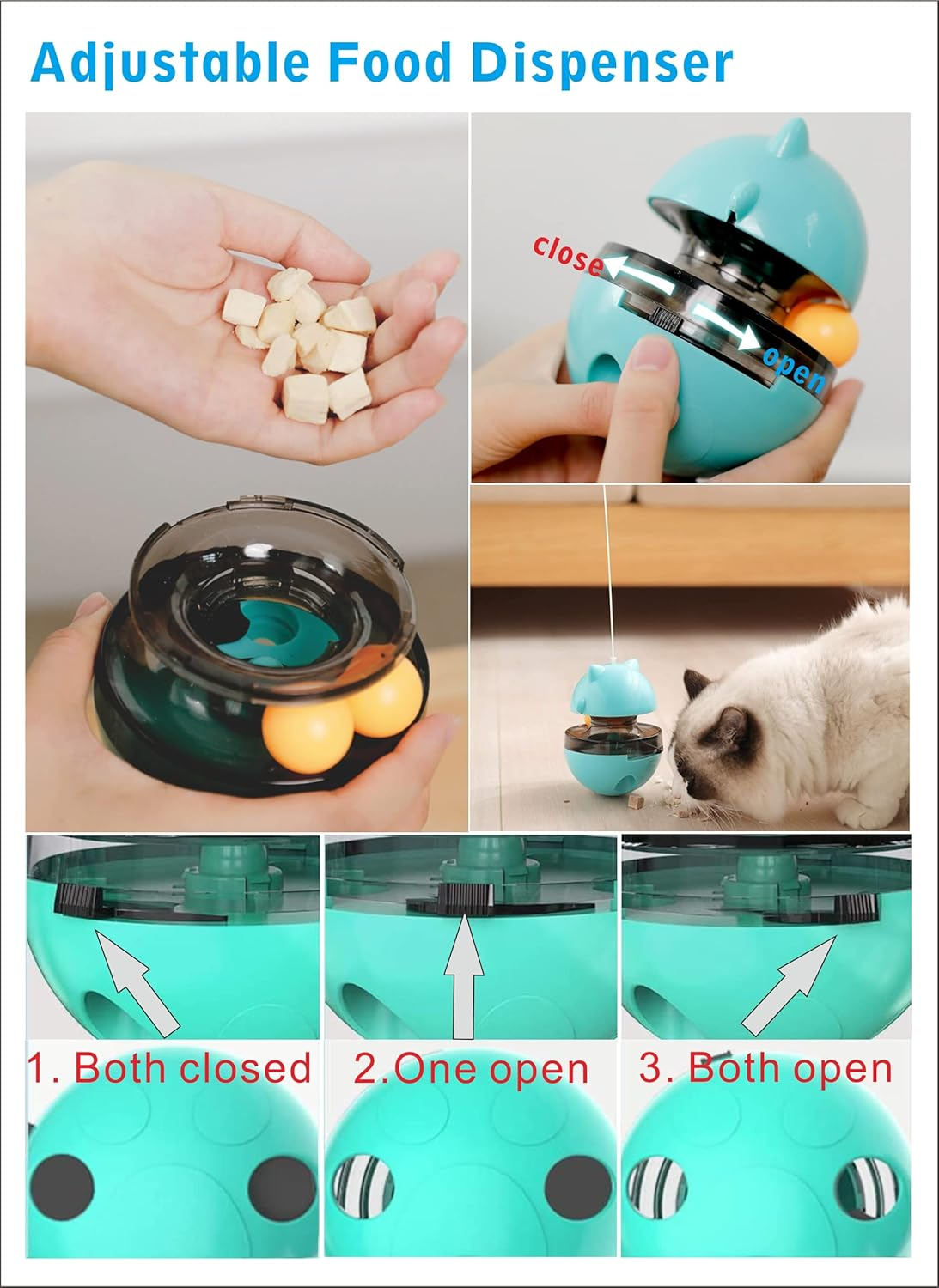 Adjustable Food Dispenser

close

open

1. Both closed

2.One open

3. Both open