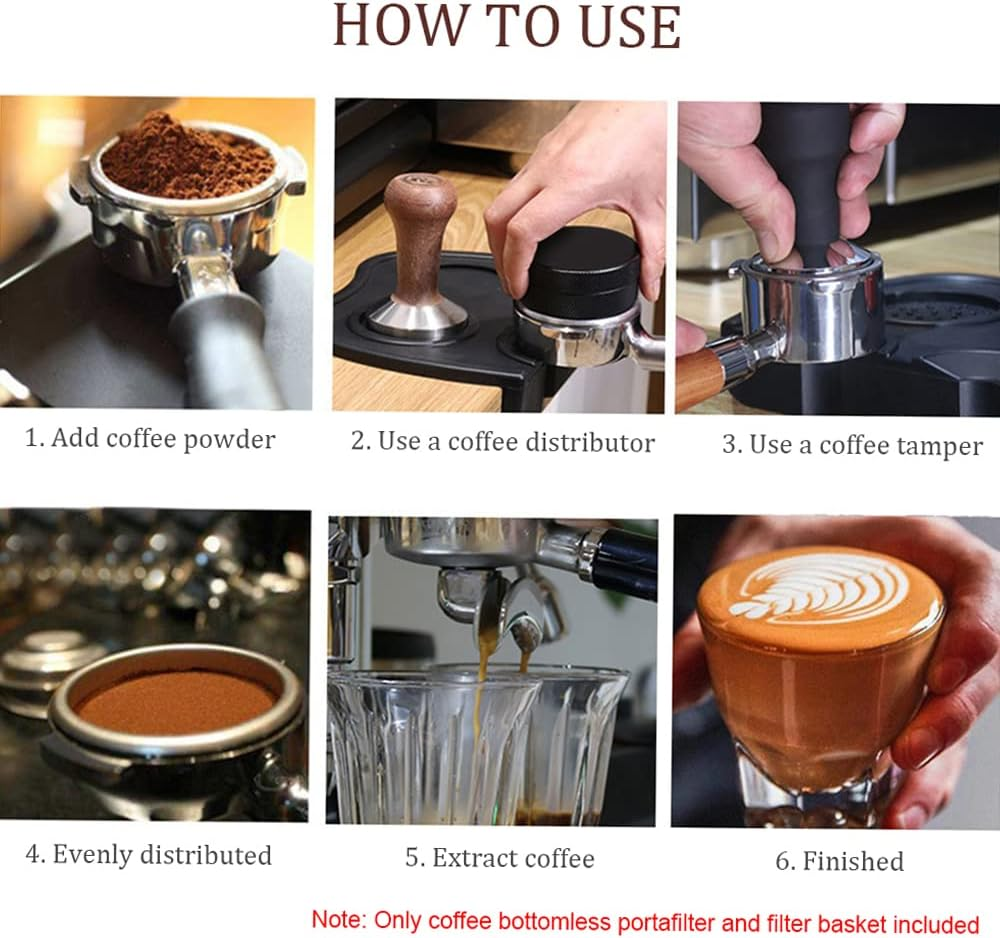 HOW TO USE

1. Add coffee powder

2. Use a coffee distributor

3. Use a coffee tamper

4. Evenly distributed

5. Extract coffee

6. Finished

Note: Only coffee bottomless portafilter and filter basket included