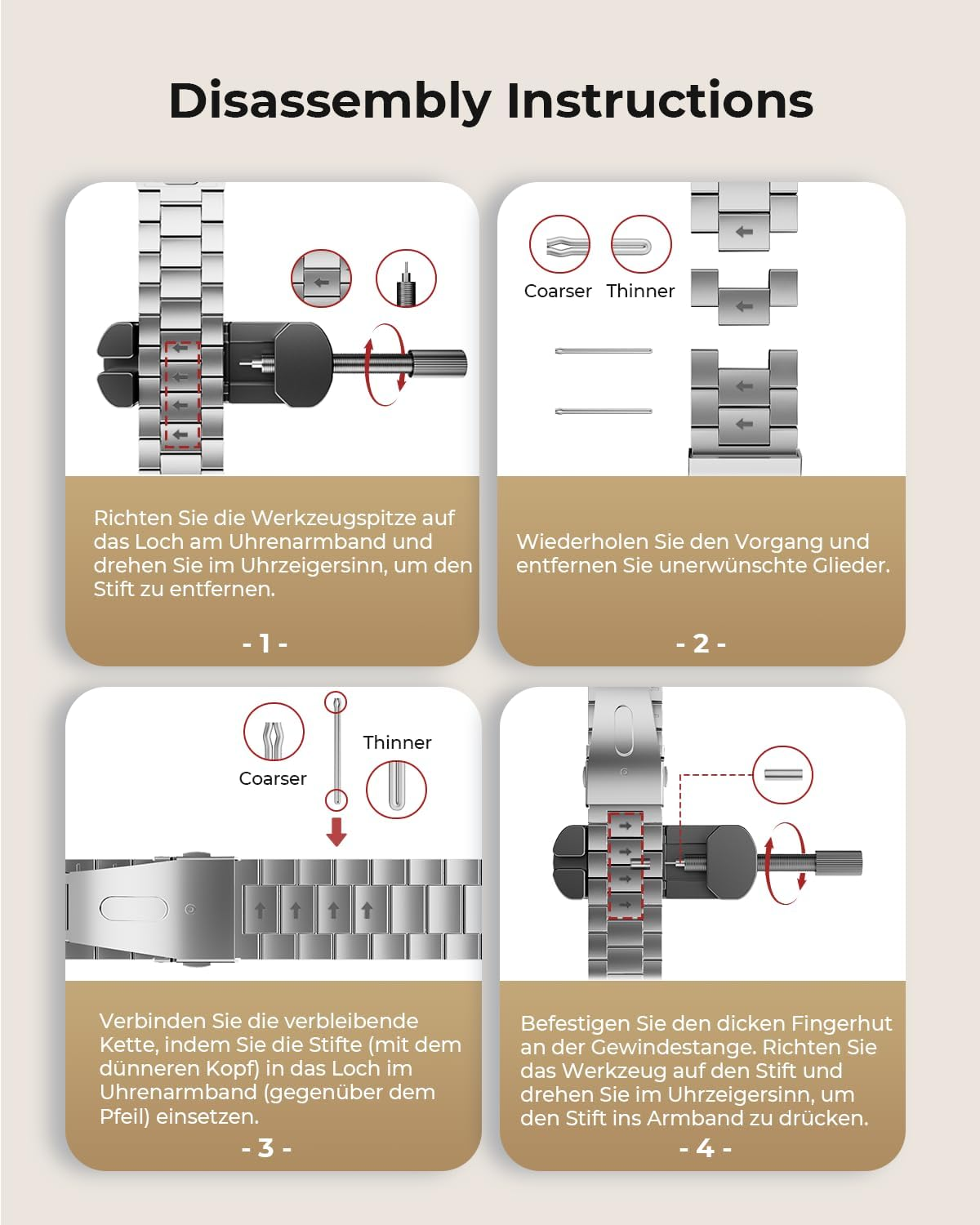 Disassembly Instructions

Richten Sie die Werkzeugspitze auf das Loch am Uhrenarmband und drehen Sie im Uhrzeigersinn, um den Stift zu entfernen.

- 1 -

Coarser Thinner

Wiederholen Sie den Vorgang und entfernen Sie unerwünschte Glieder.

- 2 -

Coarser

Thinner

Verbinden Sie die verbleibende Kette, indem Sie die Stifte (mit dem dünneren Kopf) in das Loch im Uhrenarmband (gegenüber dem Pfeil) einsetzen.

- 3 -

Befestigen Sie den dicken Fingerhut an der Gewindestange. Richten Sie das Werkzeug auf den Stift und drehen Sie im Uhrzeigersinn, um den Stift ins Armband zu drücken.

- 4 -