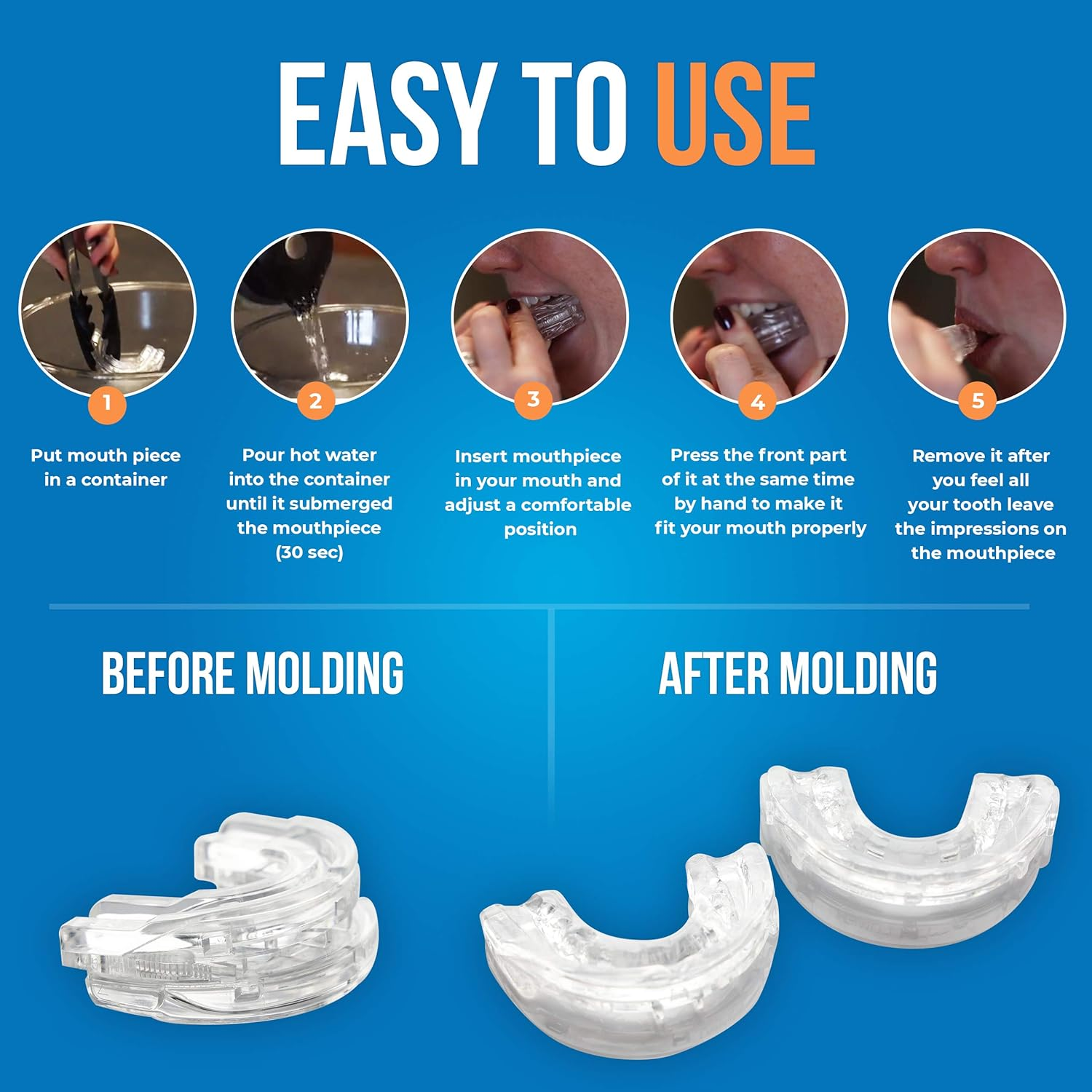 EASY TO USE

1
Put mouth piece in a container

2
Pour hot water into the container until it submerged the mouthpiece (30 sec)

3
Insert mouthpiece in your mouth and adjust a comfortable position

4
Press the front part of it at the same time by hand to make it fit your mouth properly

5
Remove it after you feel all your tooth leave the impressions on the mouthpiece

BEFORE MOLDING

AFTER MOLDING