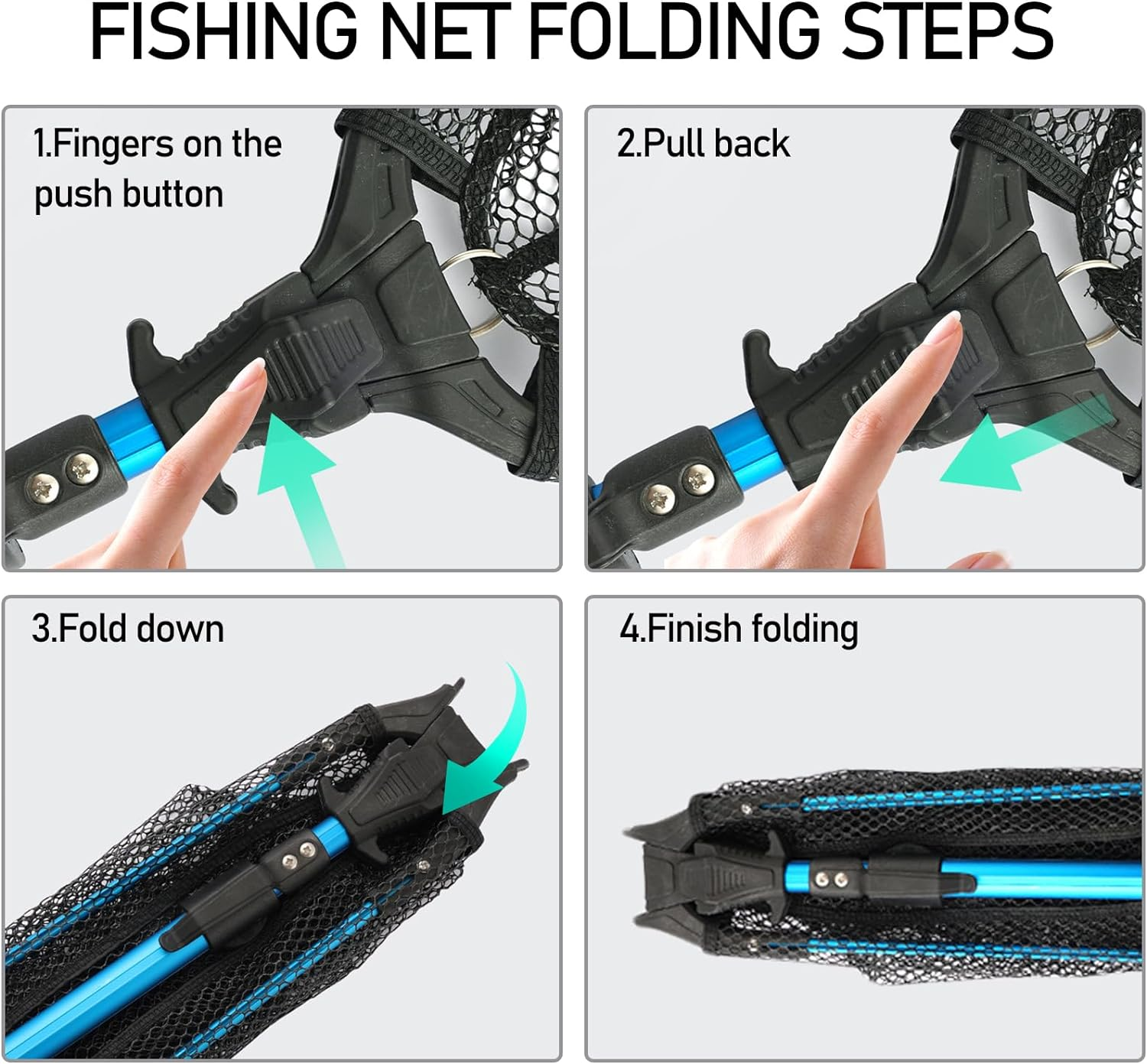 FISHING NET FOLDING STEPS

1.Fingers on the push button

2.Pull back

3.Fold down

4.Finish folding