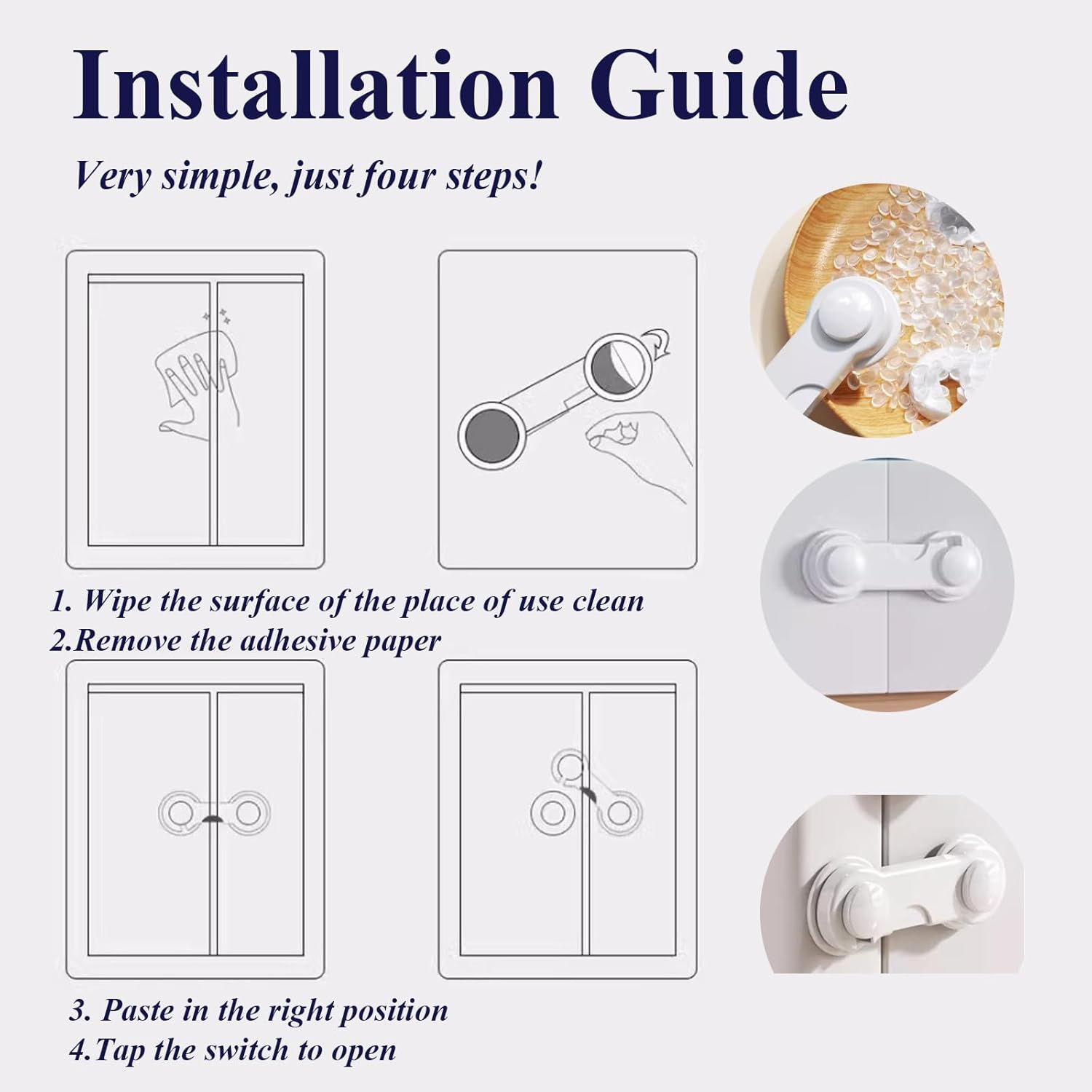 Installation Guide

Very simple, just four steps!

1. Wipe the surface of the place of use clean
2.Remove the adhesive paper

3. Paste in the right position
4.Tap the switch to open