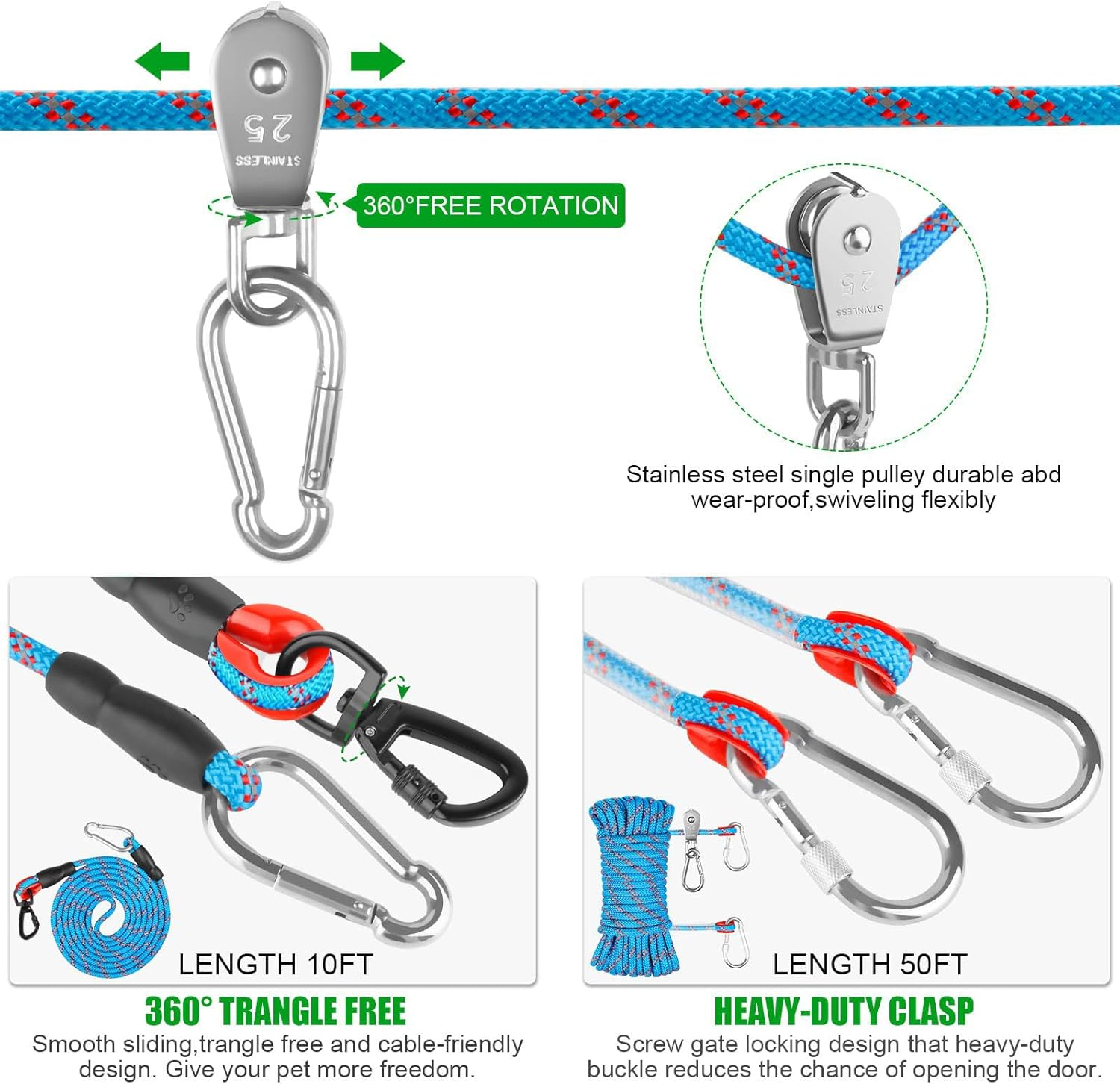 25

STAINLESS

360°FREE ROTATION

25

STAINLESS

Stainless steel single pulley durable abd wear-proof,swiveling flexibly

LENGTH 10FT

360° TRANGLE FREE

Smooth sliding,trangle free and cable-friendly design. Give your pet more freedom.

LENGTH 50FT

HEAVY-DUTY CLASP

Screw gate locking design that heavy-duty buckle reduces the chance of opening the door.