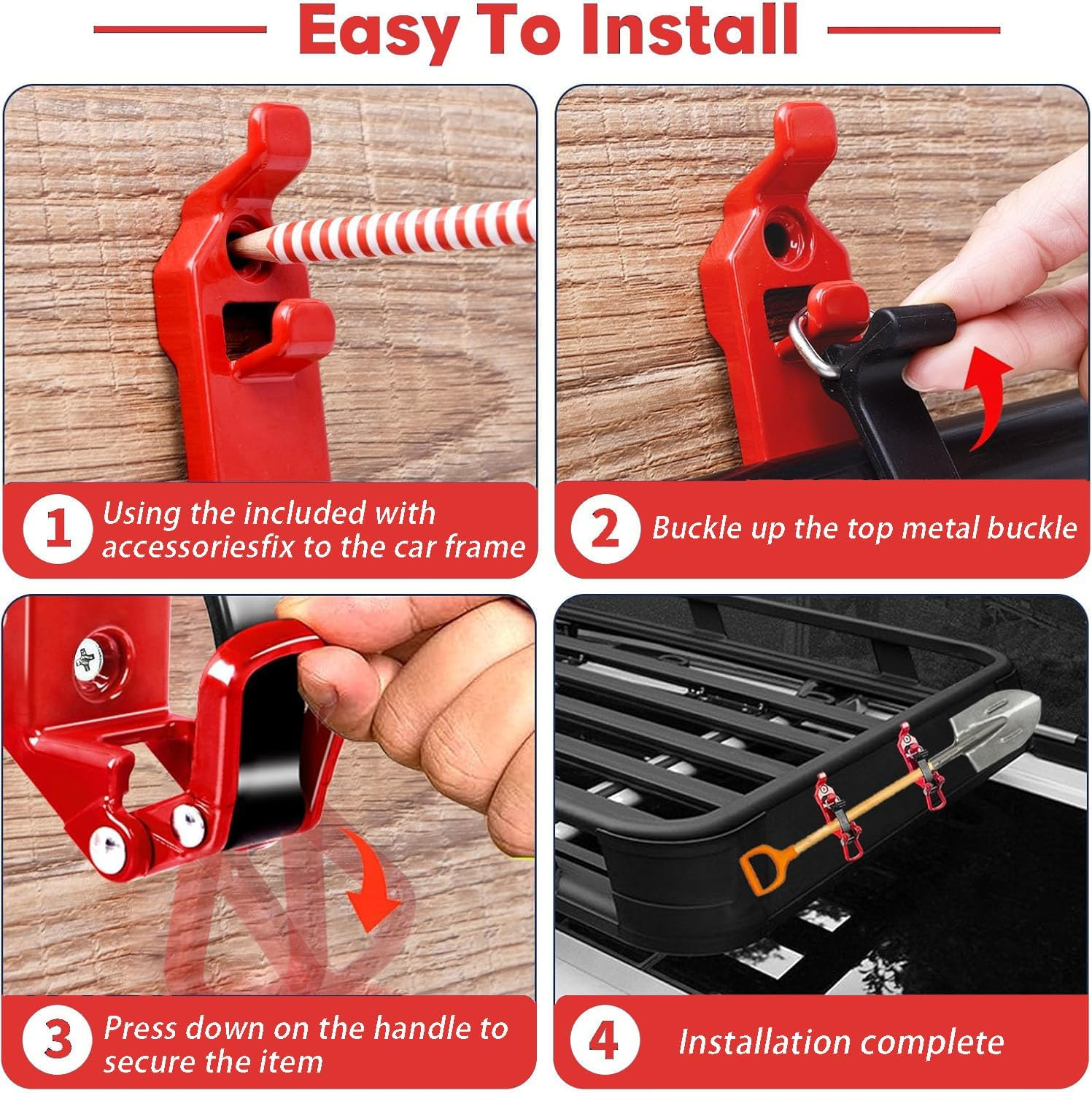 Easy To Install

1 Using the included with accessoriesfix to the car frame

2 Buckle up the top metal buckle

3 Press down on the handle to secure the item

4 Installation complete