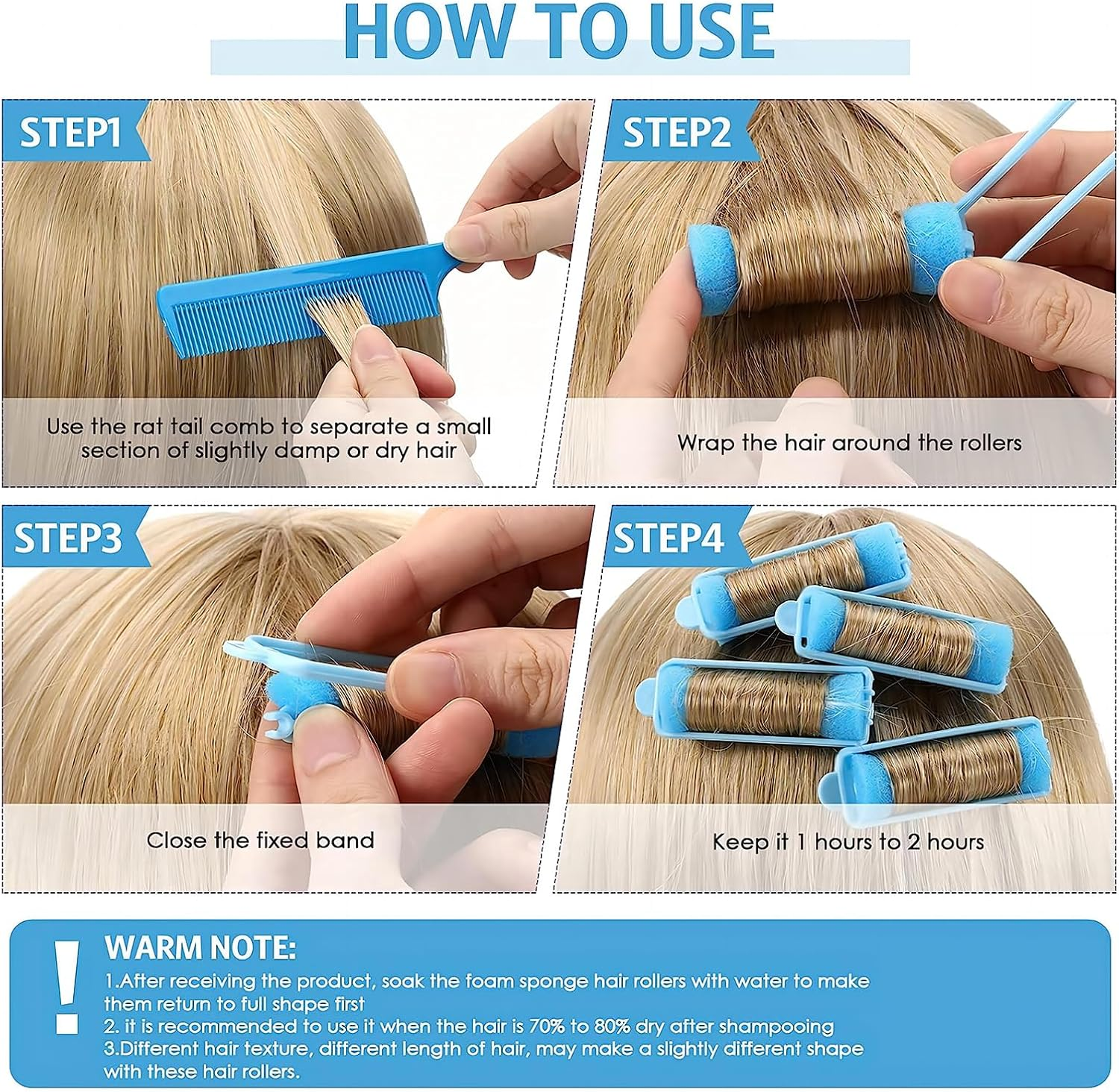 HOW TO USE

STEP1

Use the rat tail comb to separate a small section of slightly damp or dry hair

STEP2

Wrap the hair around the rollers

STEP3

Close the fixed band

STEP4

Keep it 1 hours to 2 hours

!

WARM NOTE:

1.After receiving the product, soak the foam sponge hair rollers with water to make them return to full shape first
2. it is recommended to use it when the hair is 70% to 80% dry after shampooing
3.Different hair texture, different length of hair, may make a slightly different shape with these hair rollers.