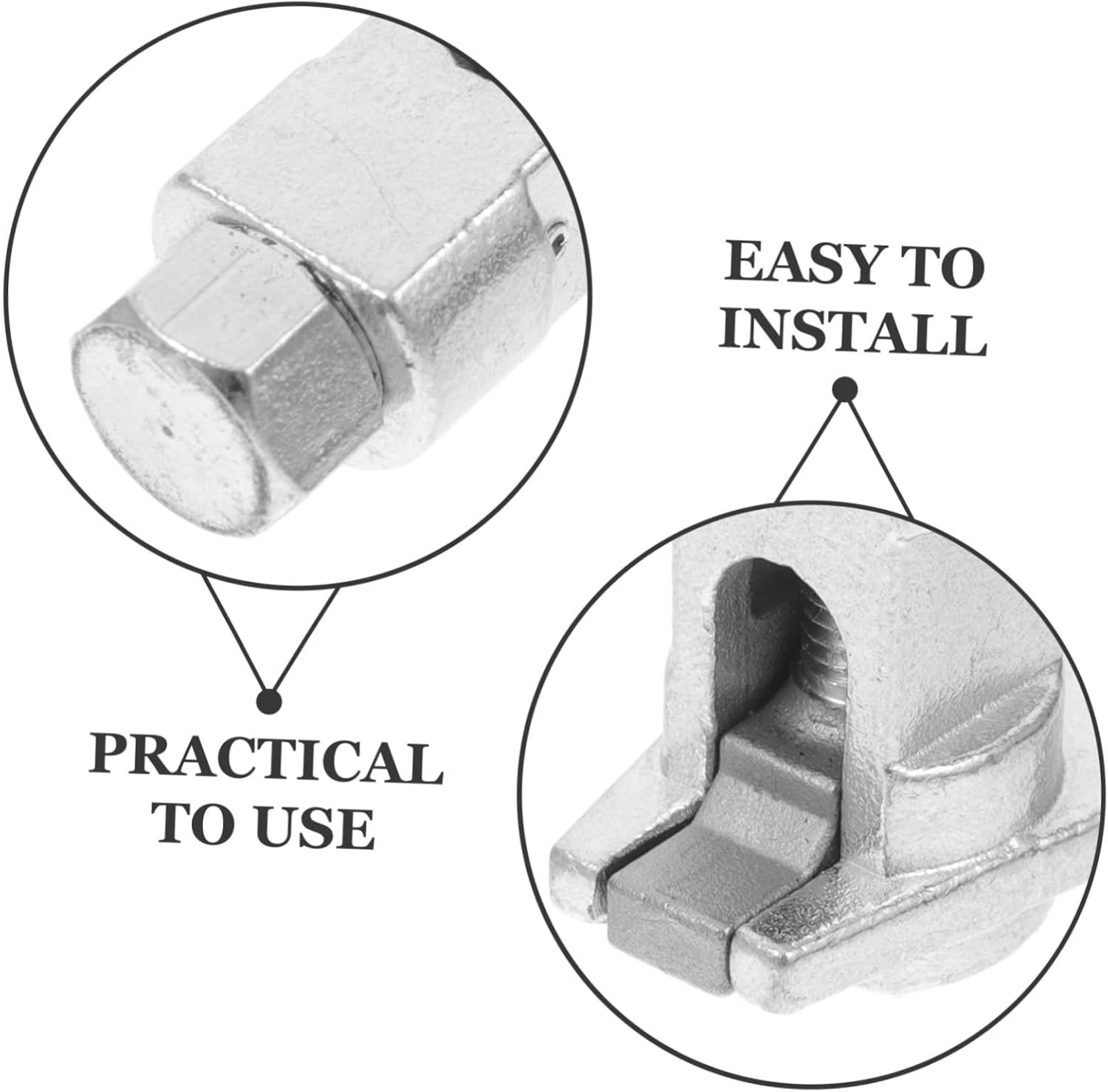 EASY TO INSTALL

PRACTICAL TO USE