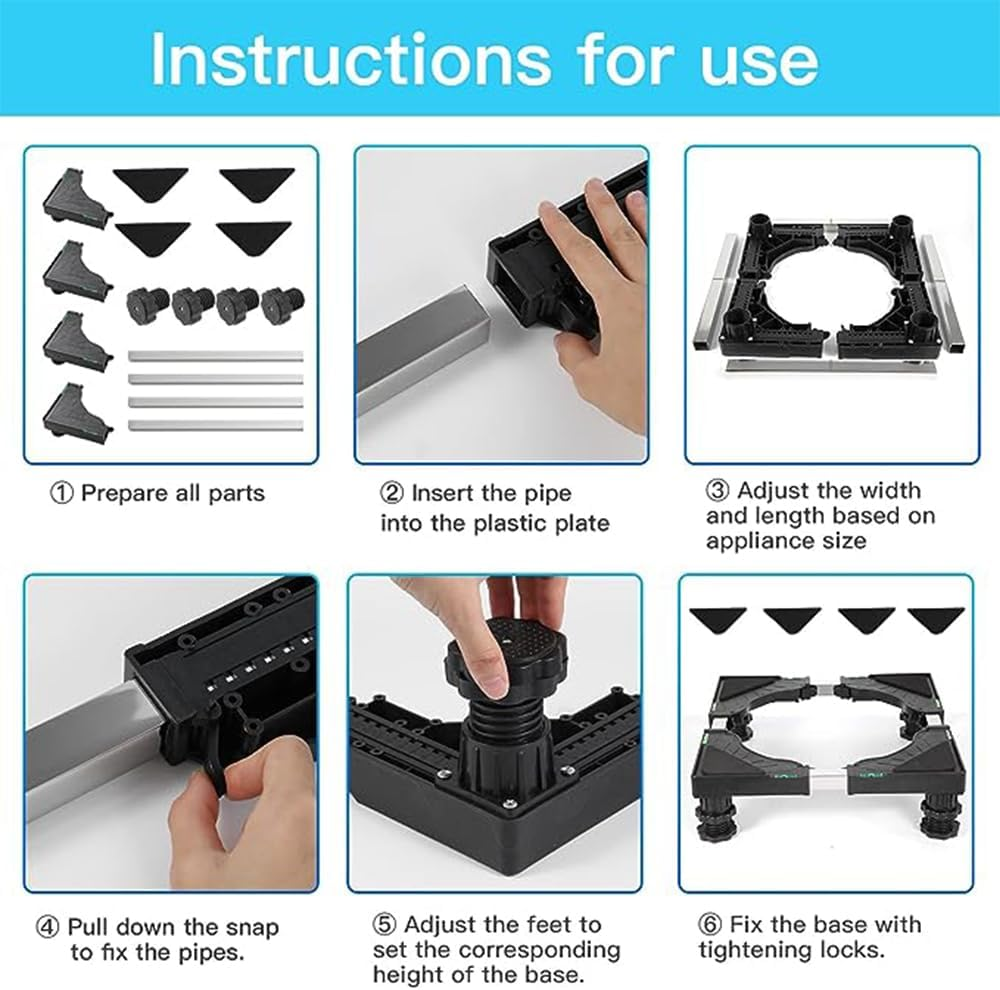 Instructions for use

① Prepare all parts

② Insert the pipe into the plastic plate

③ Adjust the width and length based on appliance size

④ Pull down the snap to fix the pipes.

⑤ Adjust the feet to set the corresponding height of the base.

⑥ Fix the base with tightening locks.