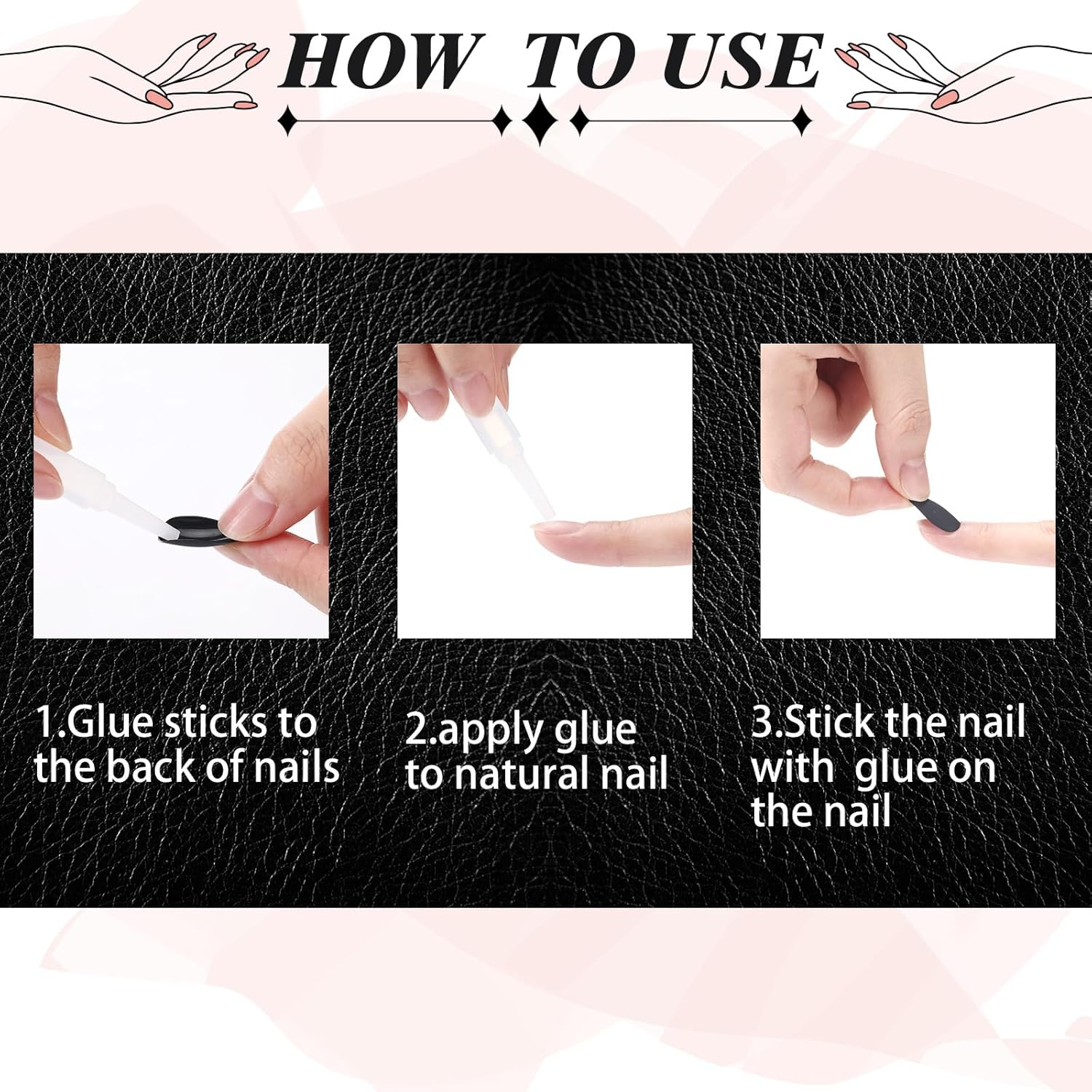 HOW TO USE

1.Glue sticks to the back of nails

2.apply glue to natural nail

3.Stick the nail with glue on the nail