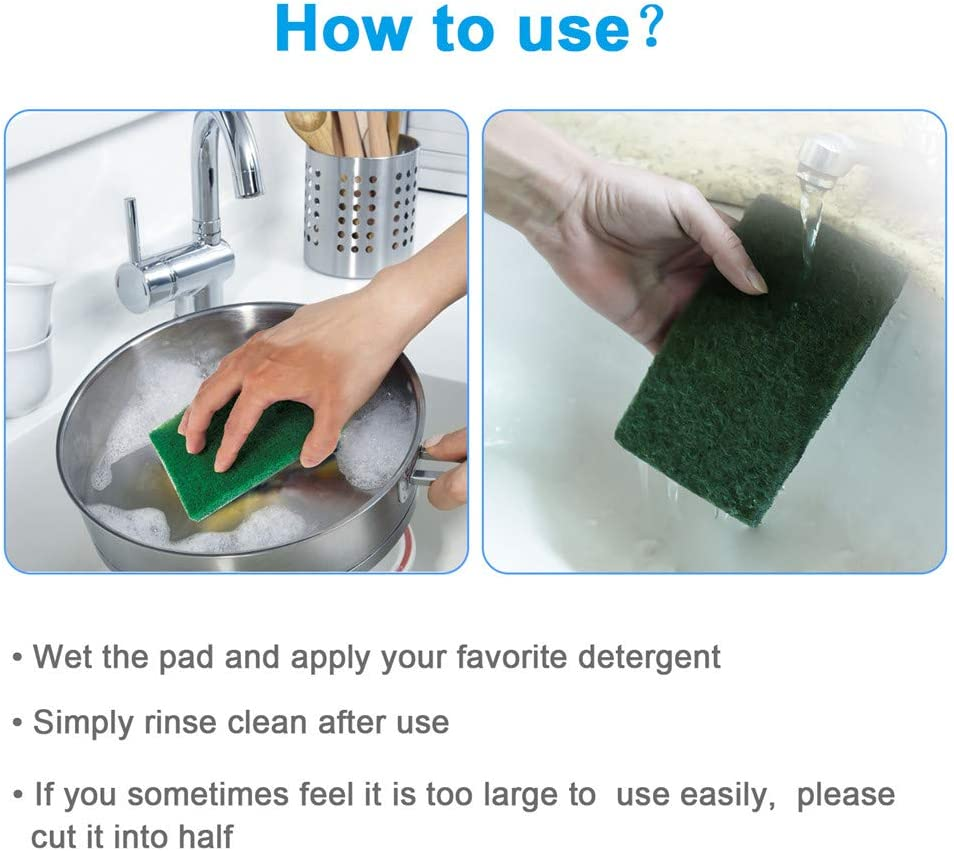 How to use?

• Wet the pad and apply your favorite detergent

• Simply rinse clean after use

• If you sometimes feel it is too large to use easily, please cut it into half