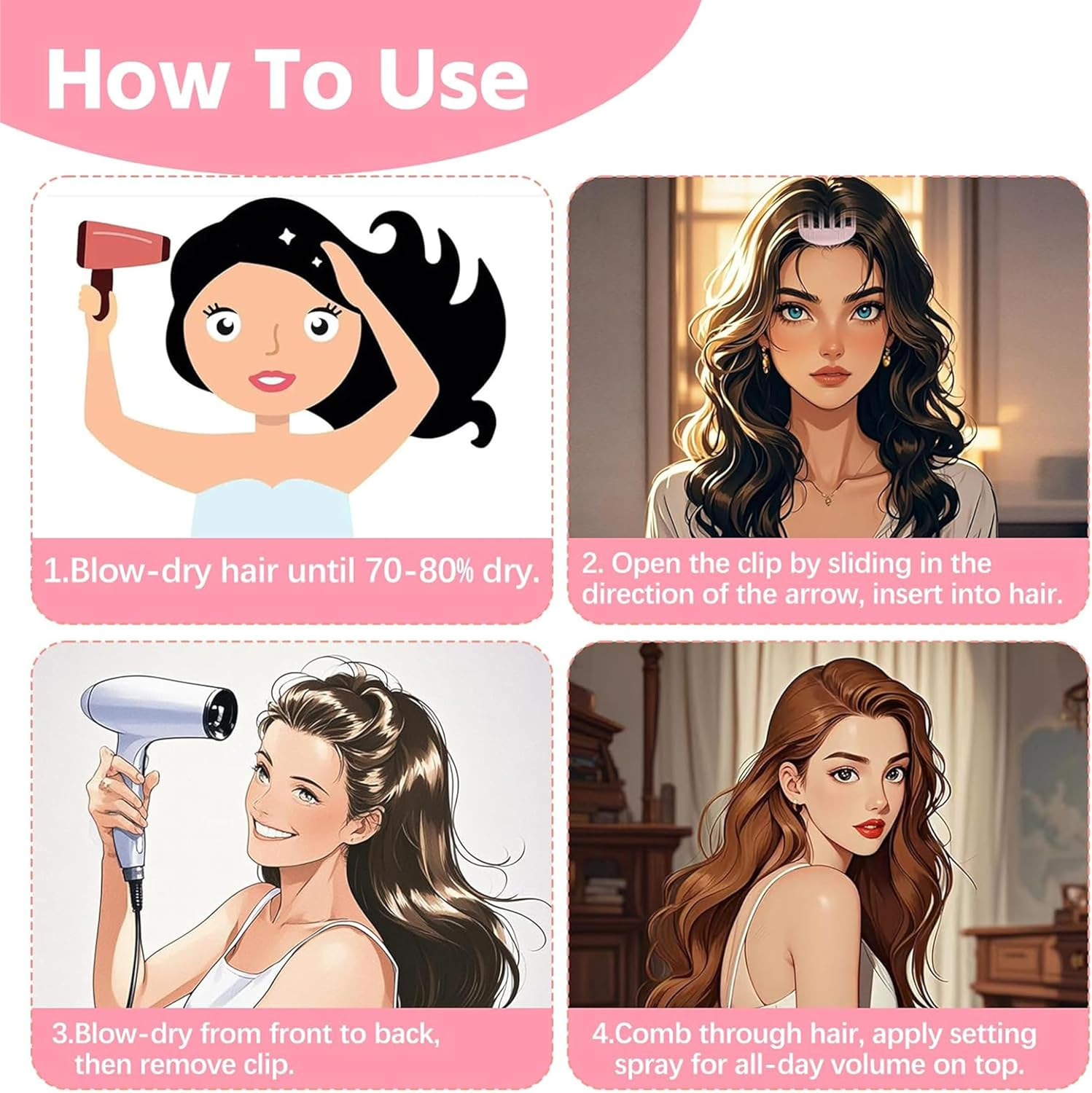 How To Use

1.Blow-dry hair until 70-80% dry.

2. Open the clip by sliding in the direction of the arrow, insert into hair.

3.Blow-dry from front to back, then remove clip.

4.Comb through hair, apply setting spray for all-day volume on top.