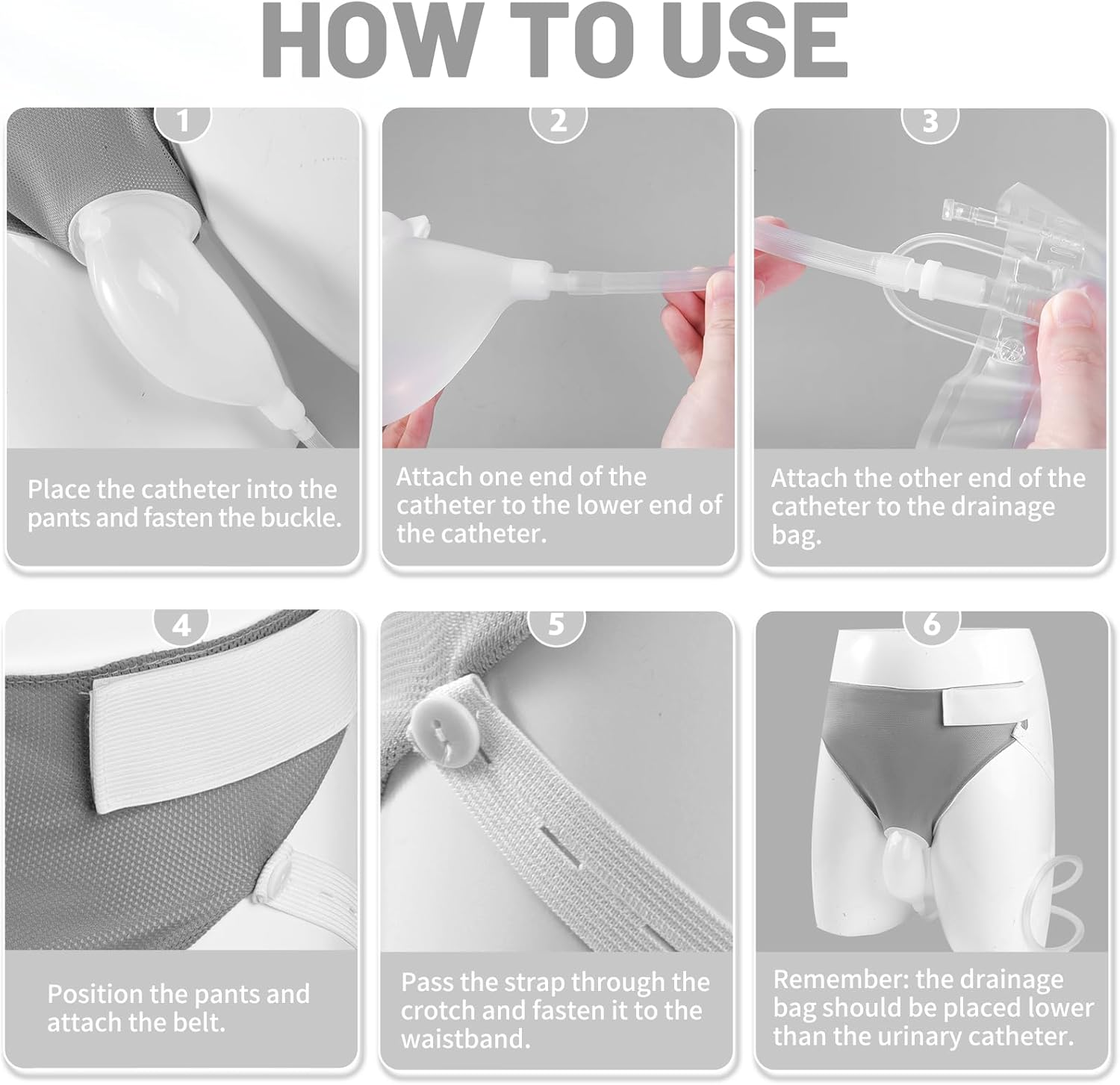 HOW TO USE

1

Place the catheter into the pants and fasten the buckle.

2

Attach one end of the catheter to the lower end of the catheter.

3

Attach the other end of the catheter to the drainage bag.

4

Position the pants and attach the belt.

5

Pass the strap through the crotch and fasten it to the waistband.

6

Remember: the drainage bag should be placed lower than the urinary catheter.