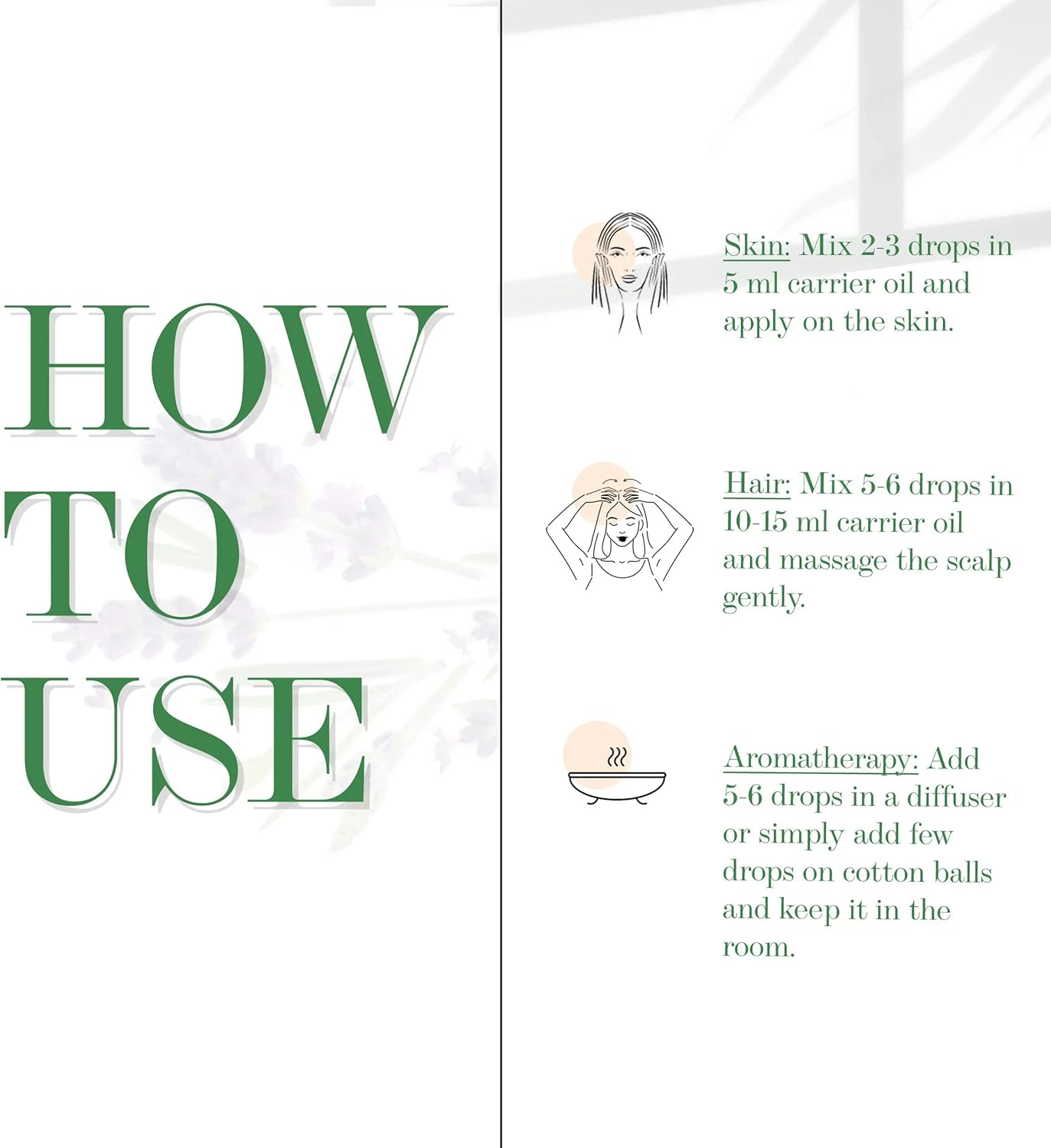 HOW
TO
USE

Skin: Mix 2-3 drops in 5 ml carrier oil and apply on the skin.

Hair: Mix 5-6 drops in 10-15 ml carrier oil and massage the scalp gently.

Aromatherapy: Add 5-6 drops in a diffuser or simply add few drops on cotton balls and keep it in the room.