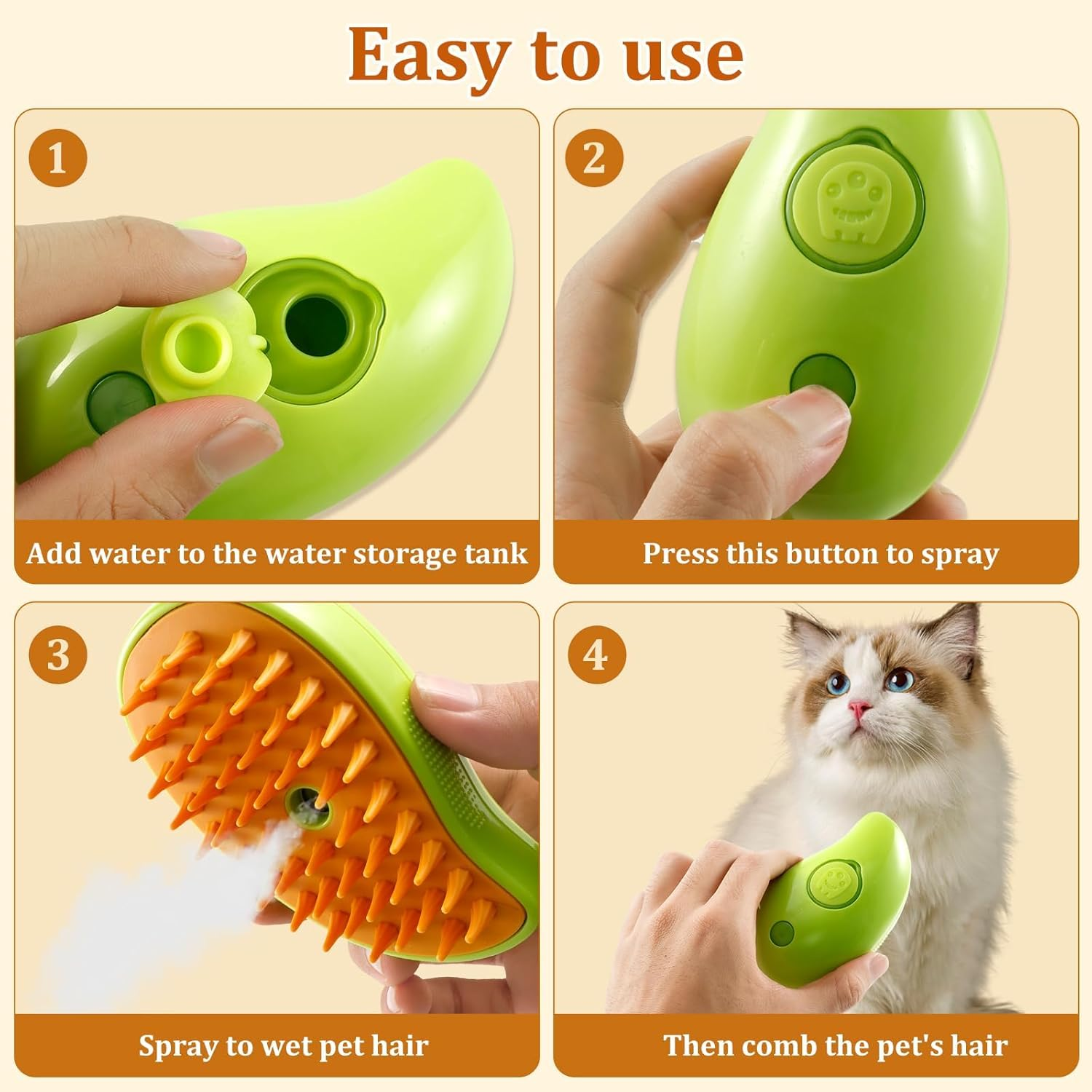 Easy to use

1

Add water to the water storage tank

2

Press this button to spray

3

Spray to wet pet hair

4

Then comb the pet's hair