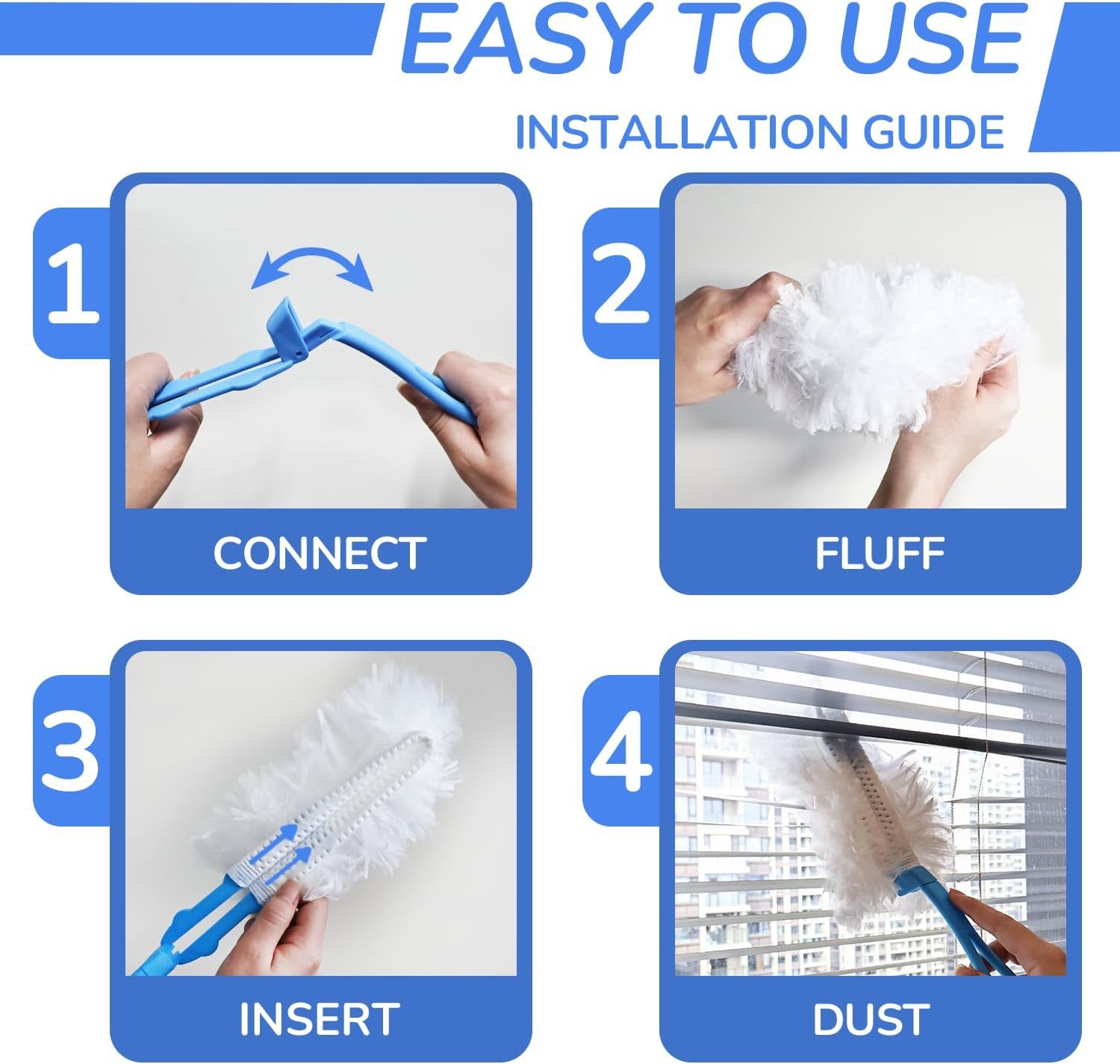 EASY TO USE

INSTALLATION GUIDE

1

CONNECT

2

FLUFF

3

INSERT

4

DUST