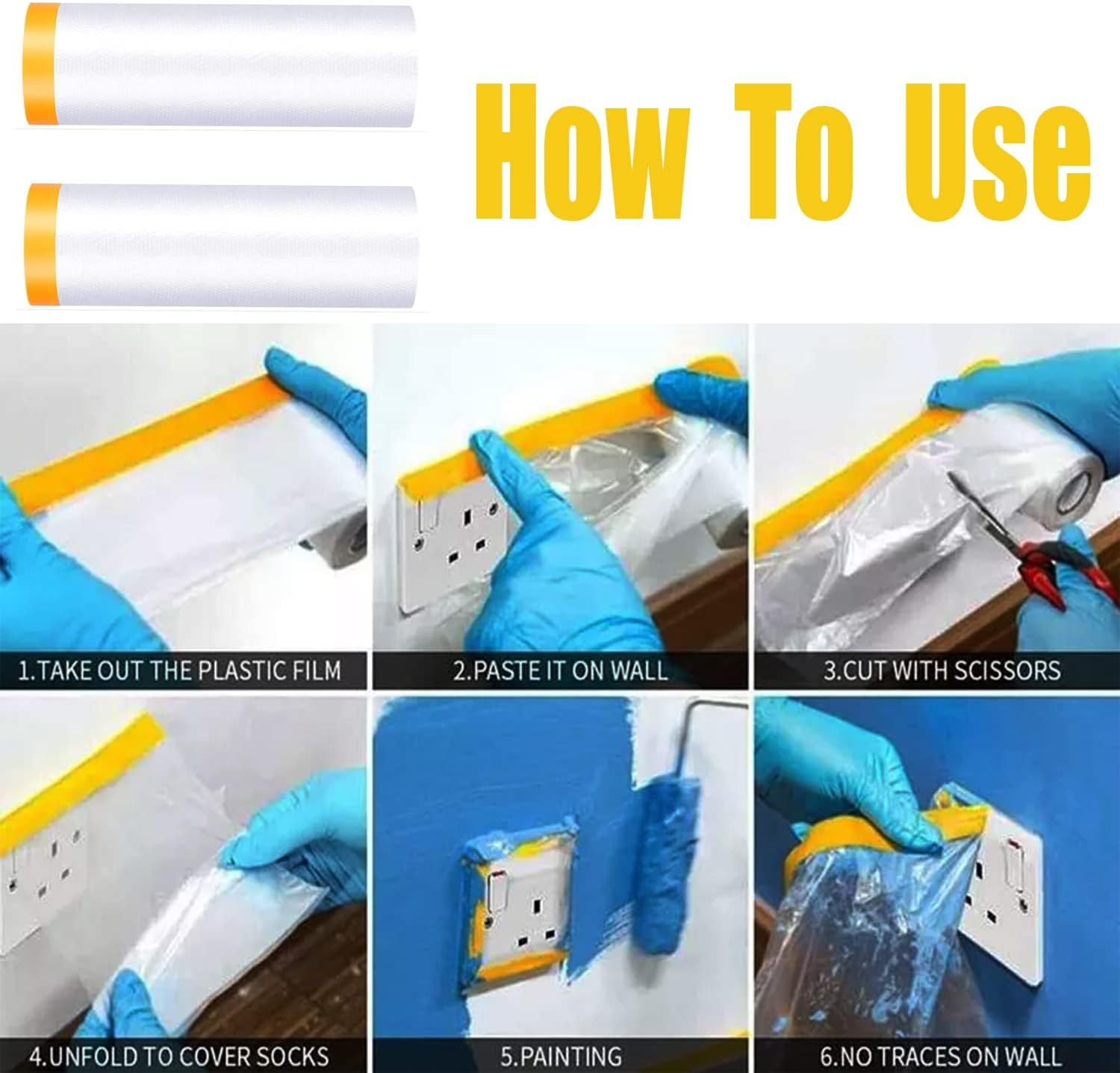 How To Use

1.TAKE OUT THE PLASTIC FILM

2.PASTE IT ON WALL

3.CUT WITH SCISSORS

4.UNFOLD TO COVER SOCKS

5.PAINTING

6.NO TRACES ON WALL