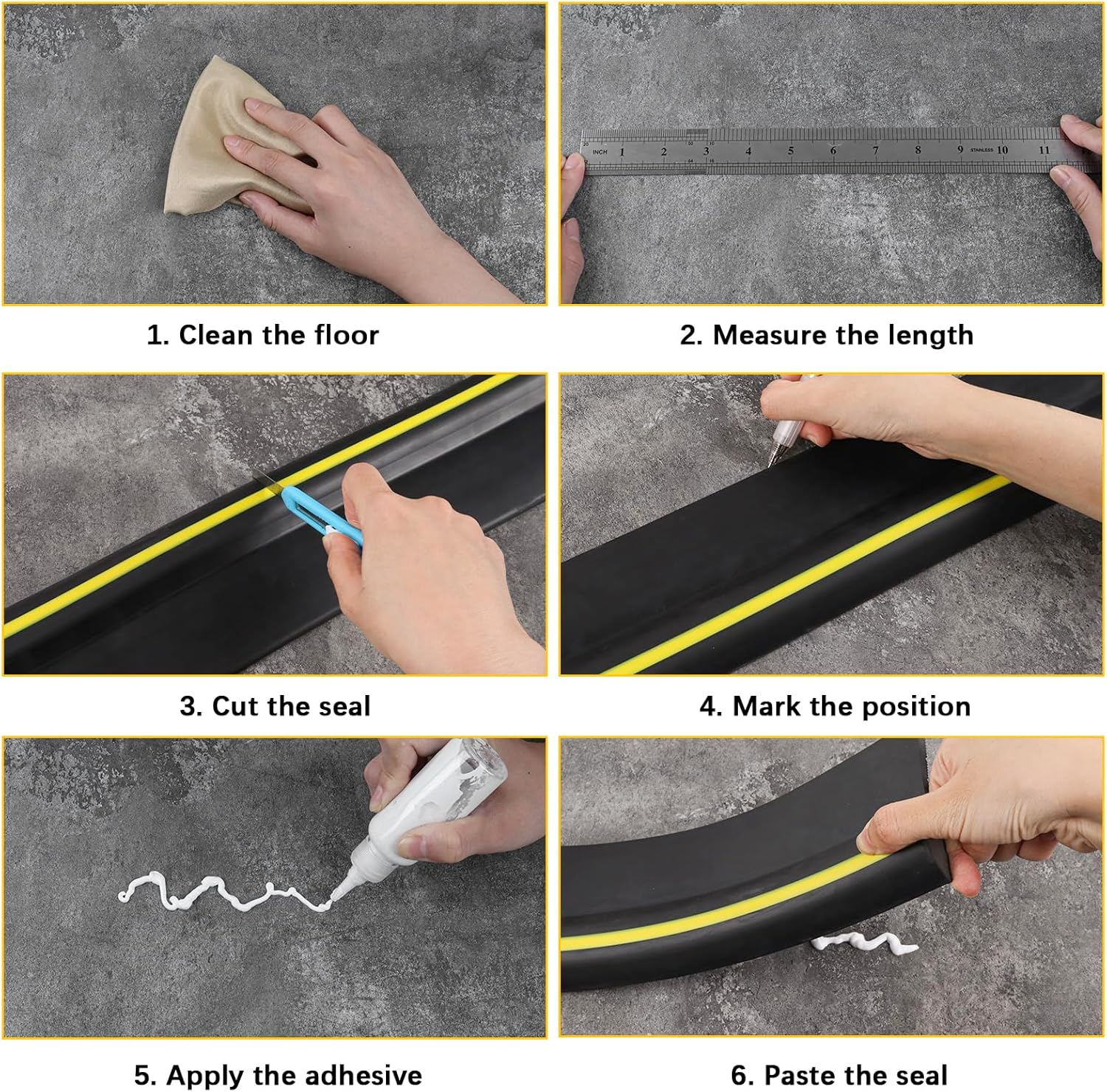 INCH 1 2 3 4 5 6 7 8 9 STAINLESS 10 11

1. Clean the floor

2. Measure the length

3. Cut the seal

4. Mark the position

5. Apply the adhesive

6. Paste the seal