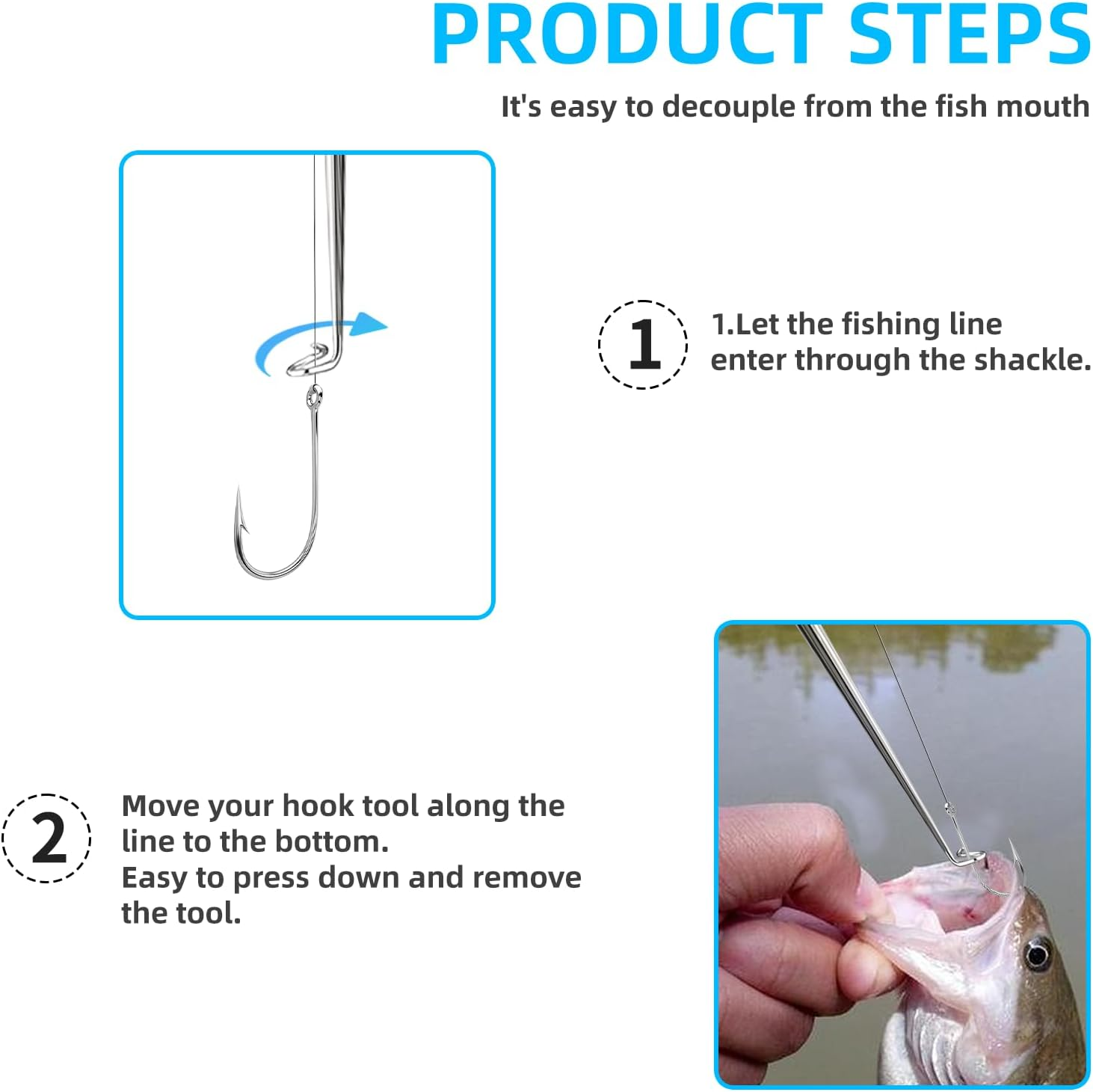 PRODUCT STEPS

It's easy to decouple from the fish mouth

1

1.Let the fishing line enter through the shackle.

2

Move your hook tool along the line to the bottom.
Easy to press down and remove the tool.