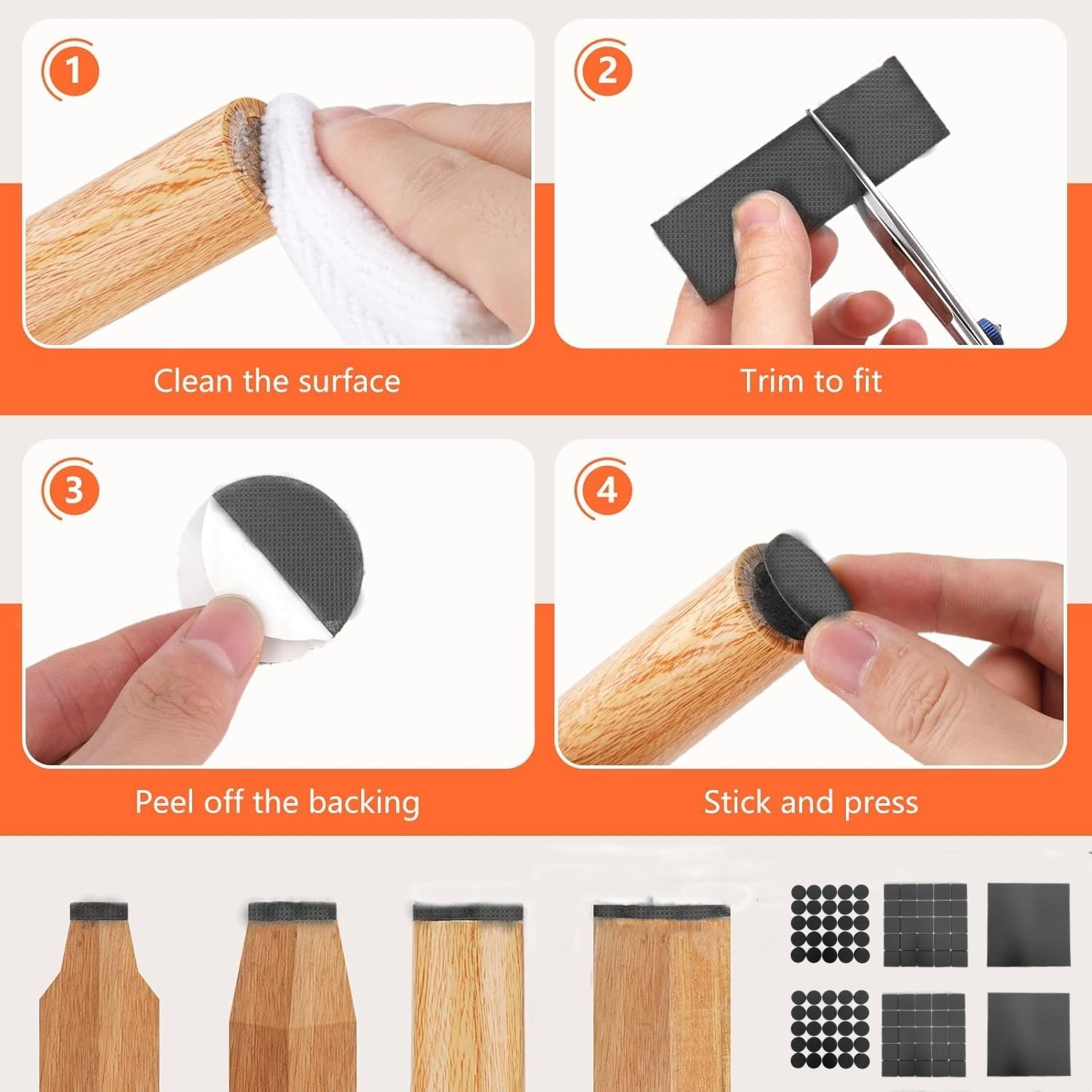 1
Clean the surface

2
Trim to fit

3
Peel off the backing

4
Stick and press