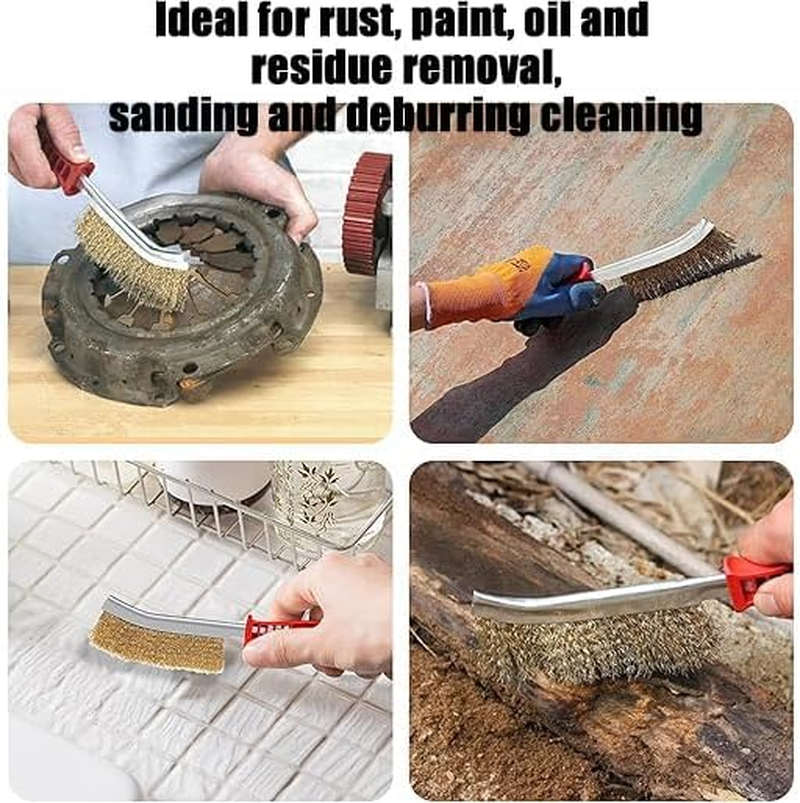 Ideal for rust, paint, oil and residue removal, sanding and deburring cleaning