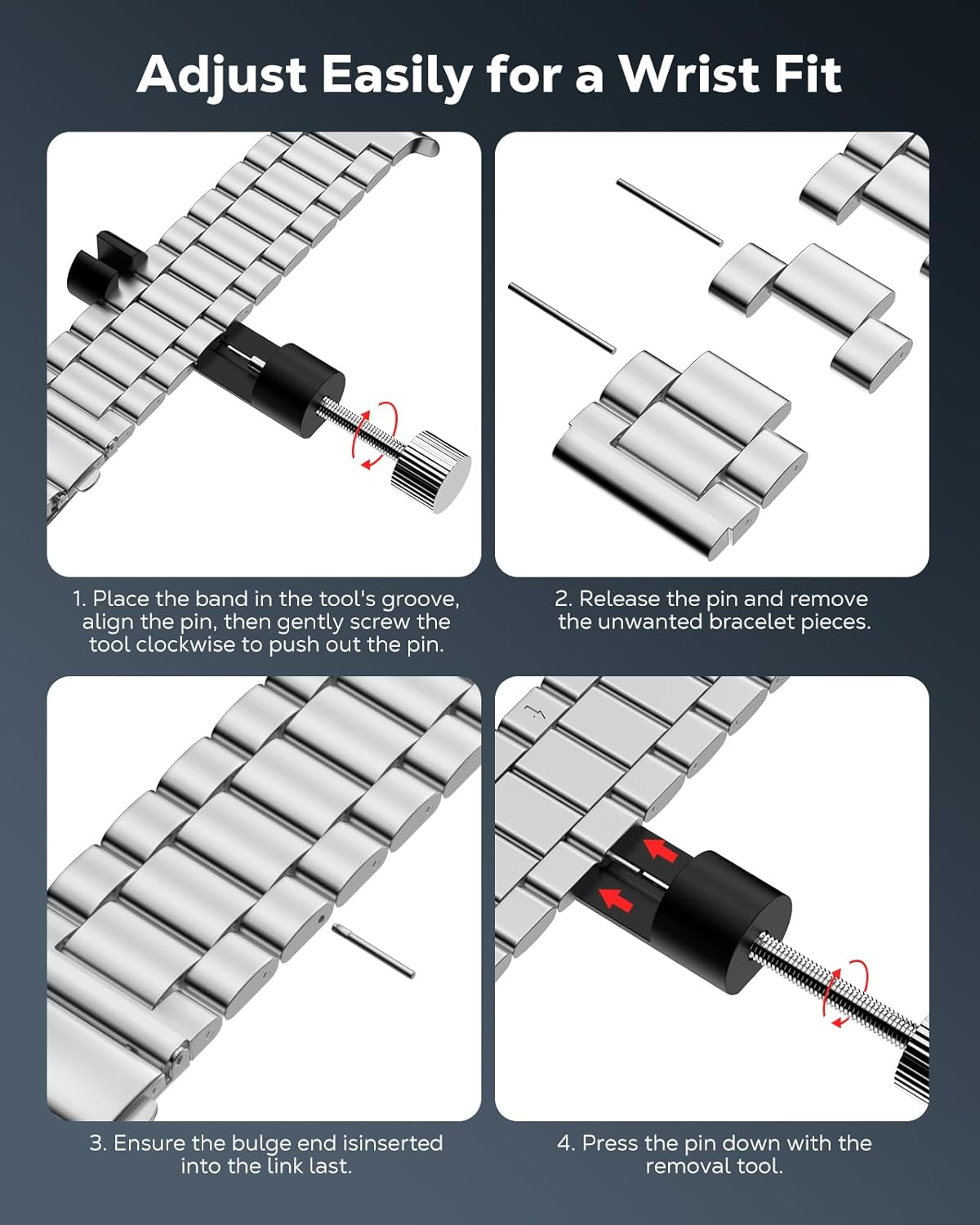 Adjust Easily for a Wrist Fit

1. Place the band in the tool's groove, align the pin, then gently screw the tool clockwise to push out the pin.

2. Release the pin and remove the unwanted bracelet pieces.

3. Ensure the bulge end isinserted into the link last.

4. Press the pin down with the removal tool.