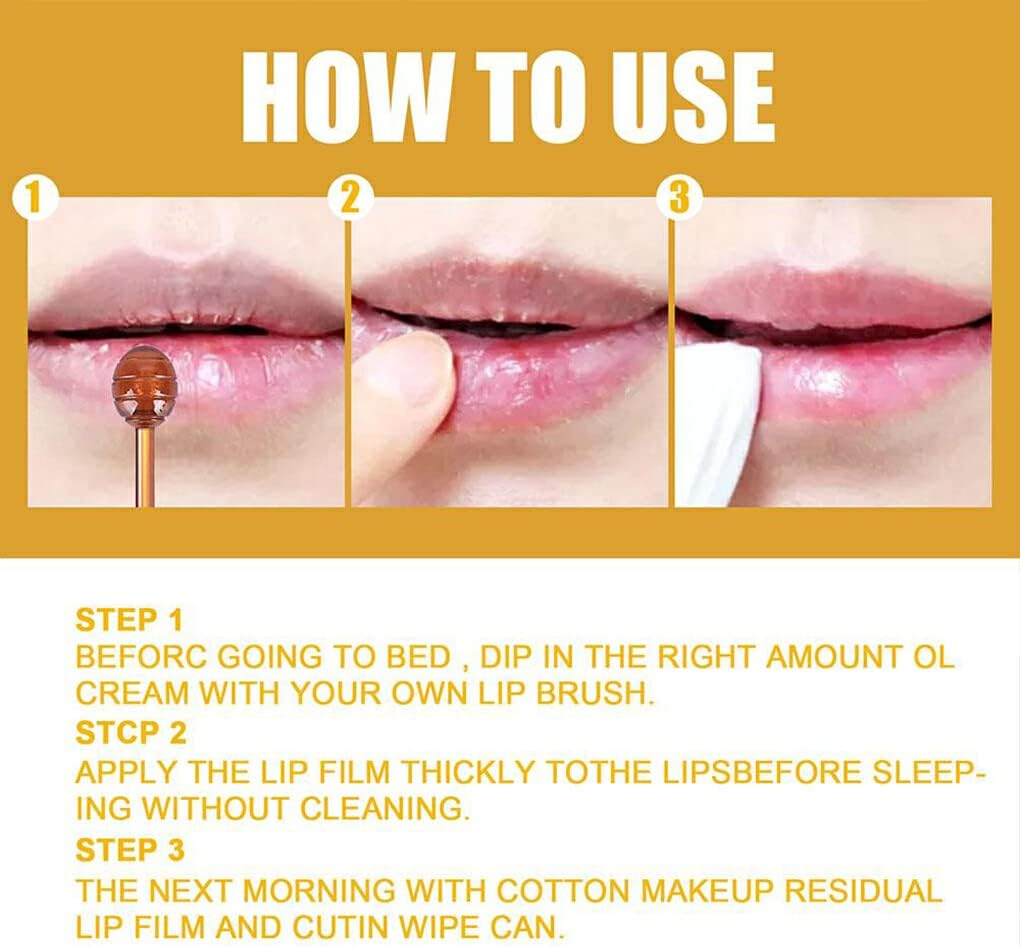 HOW TO USE

1

2

3

STEP 1
BEFORC GOING TO BED , DIP IN THE RIGHT AMOUNT OL CREAM WITH YOUR OWN LIP BRUSH.
STCP 2
APPLY THE LIP FILM THICKLY TOTHE LIPSBEFORE SLEEPING WITHOUT CLEANING.
STEP 3
THE NEXT MORNING WITH COTTON MAKEUP RESIDUAL LIP FILM AND CUTIN WIPE CAN.