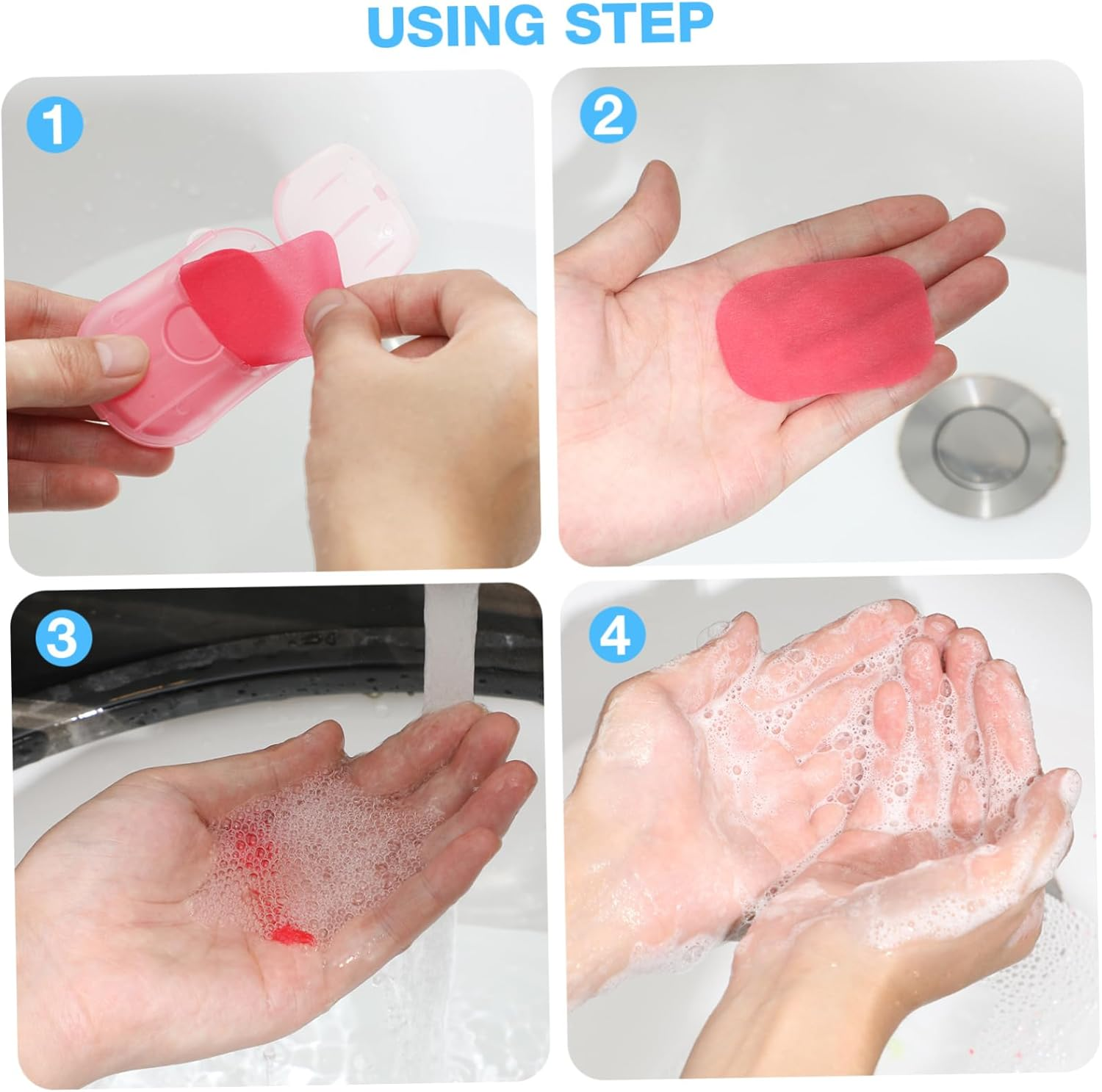 USING STEP

1

2

3

4