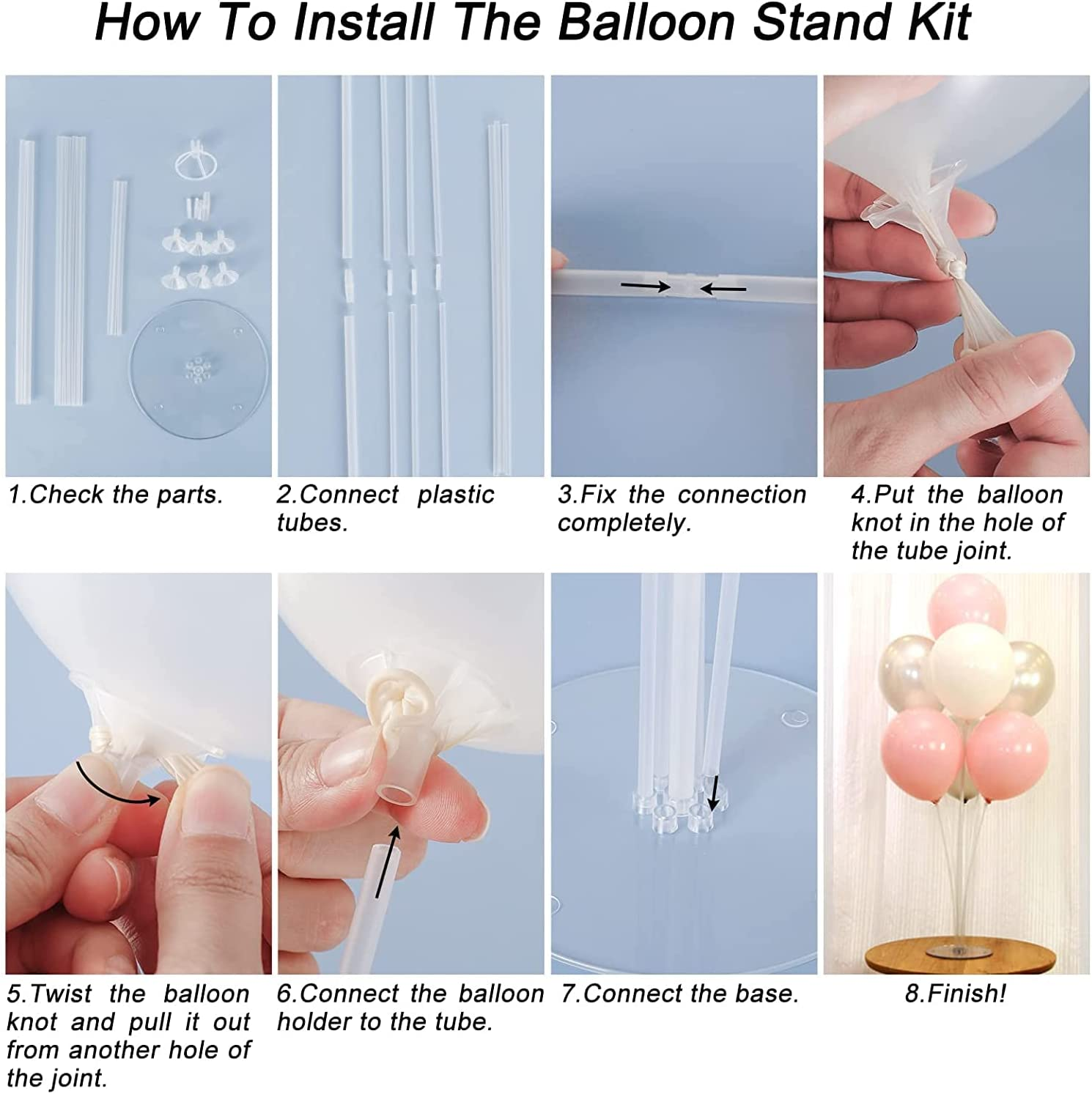 How To Install The Balloon Stand Kit

1.Check the parts.

2.Connect plastic tubes.

3.Fix the connection completely.

4.Put the balloon knot in the hole of the tube joint.

5.Twist the balloon knot and pull it out from another hole of the joint.

6.Connect the balloon holder to the tube.

7.Connect the base.

8.Finish!