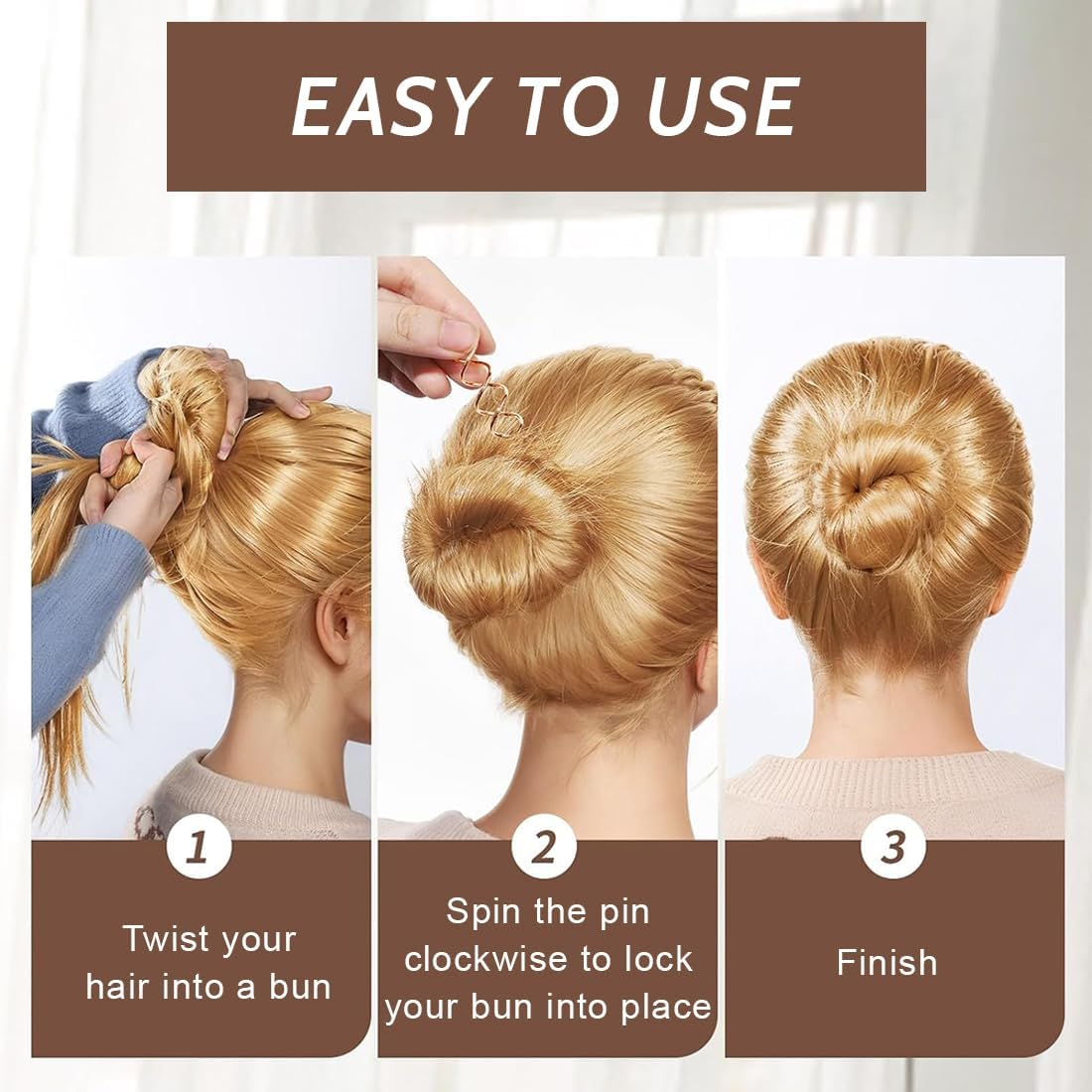 EASY TO USE

1

Twist your hair into a bun

2

Spin the pin clockwise to lock your bun into place

3

Finish